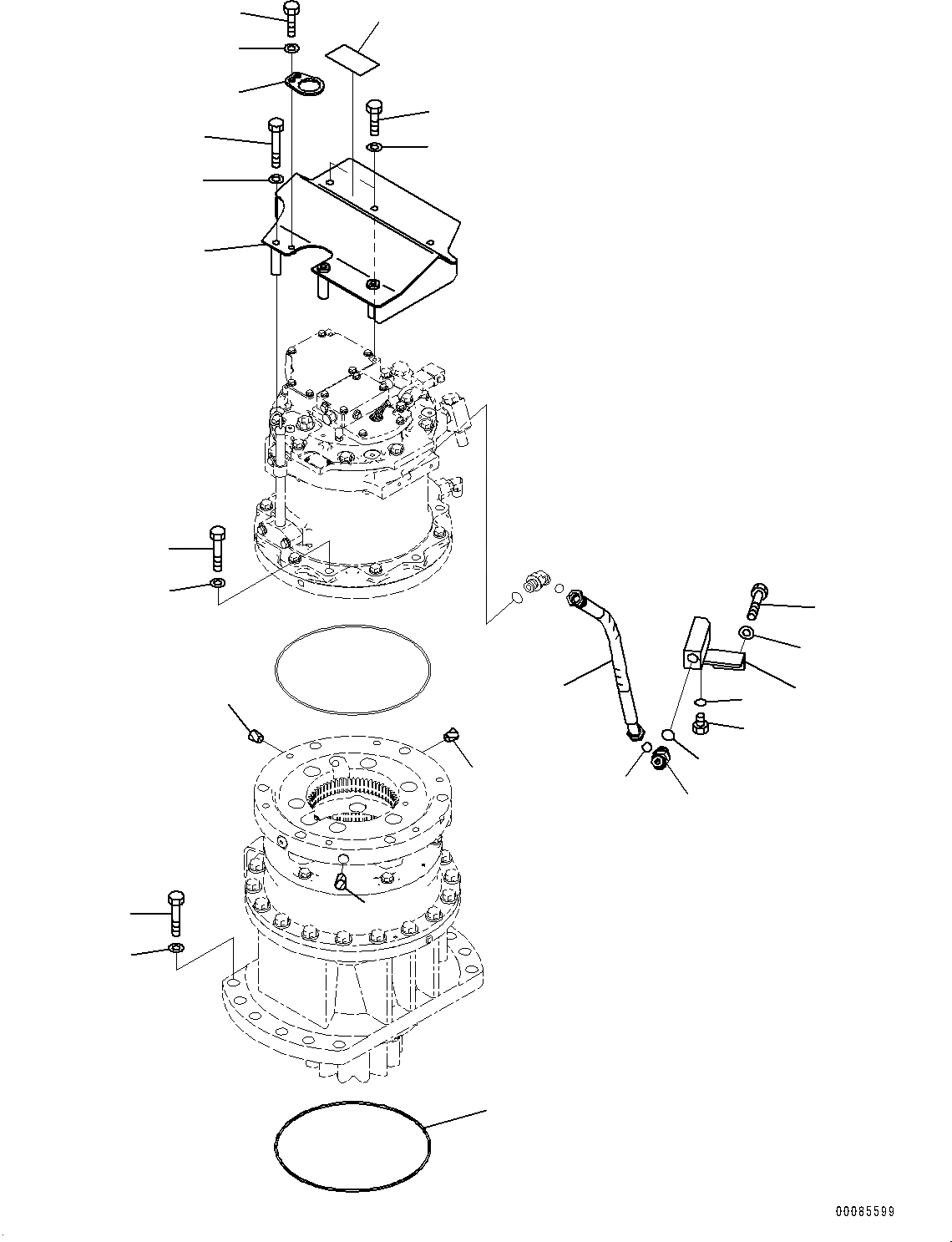 00085599