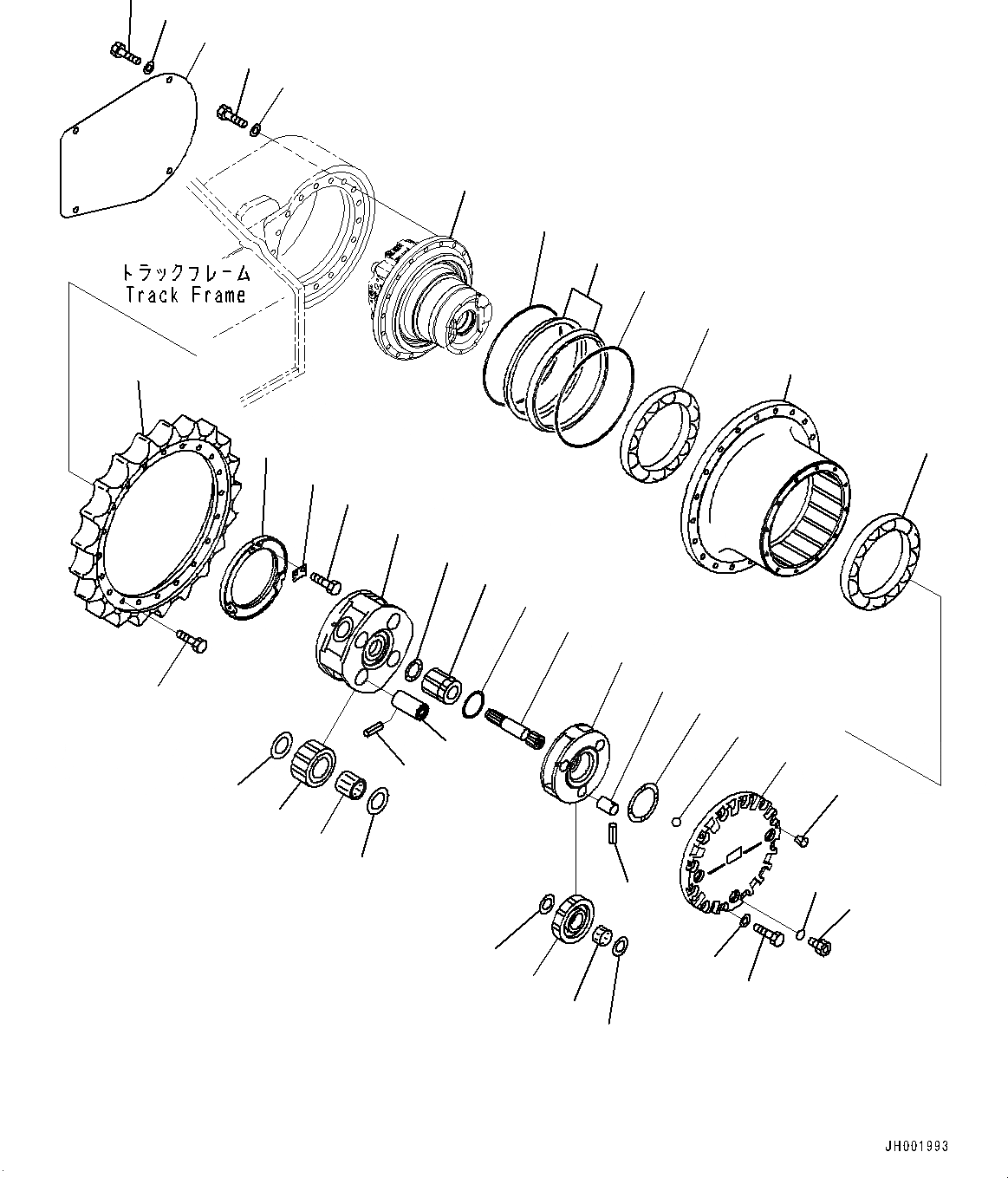 トラックフレーム
Track Frame

JH001993