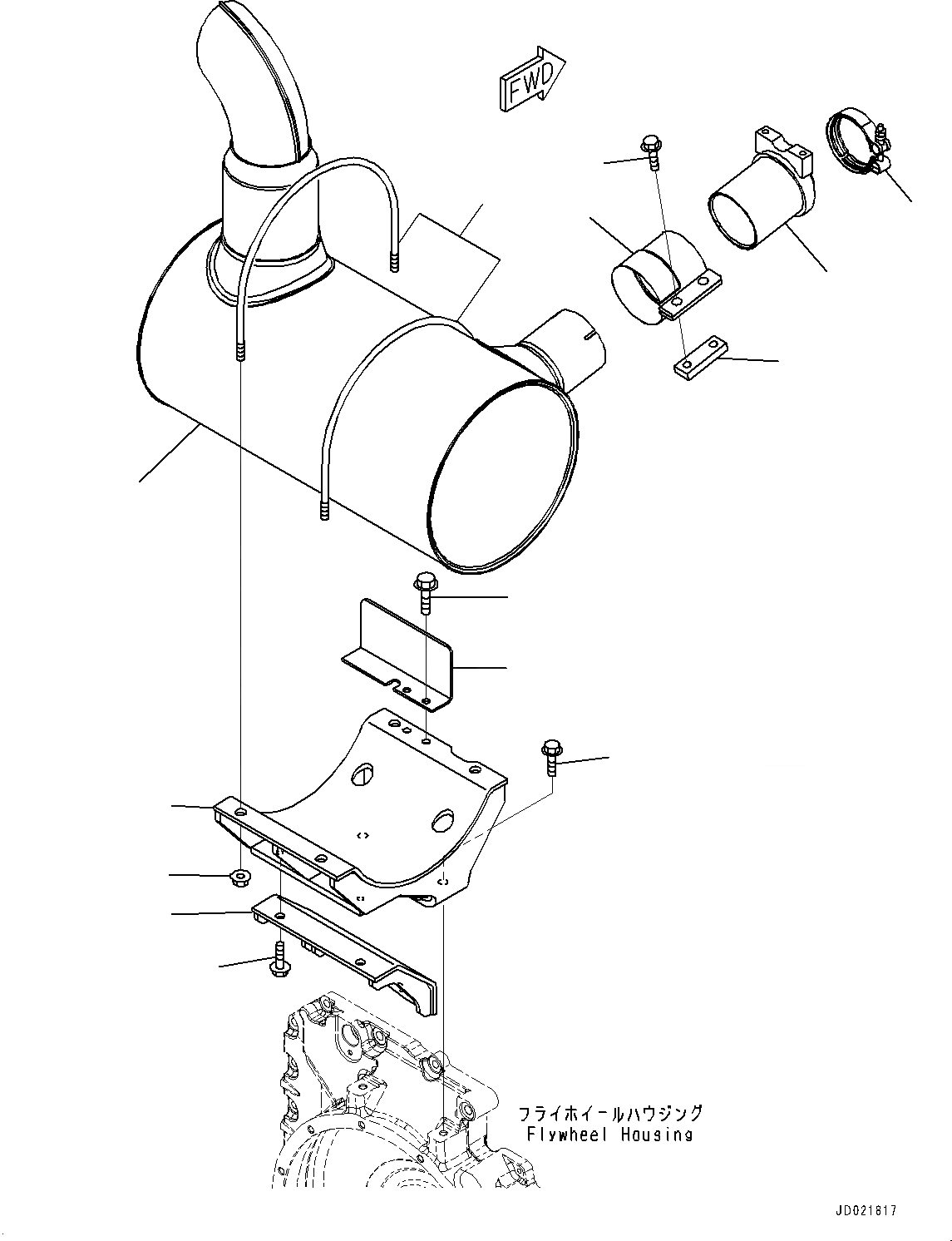 FWD

フライホイールハウジング
Flywheel Housing

JD021817