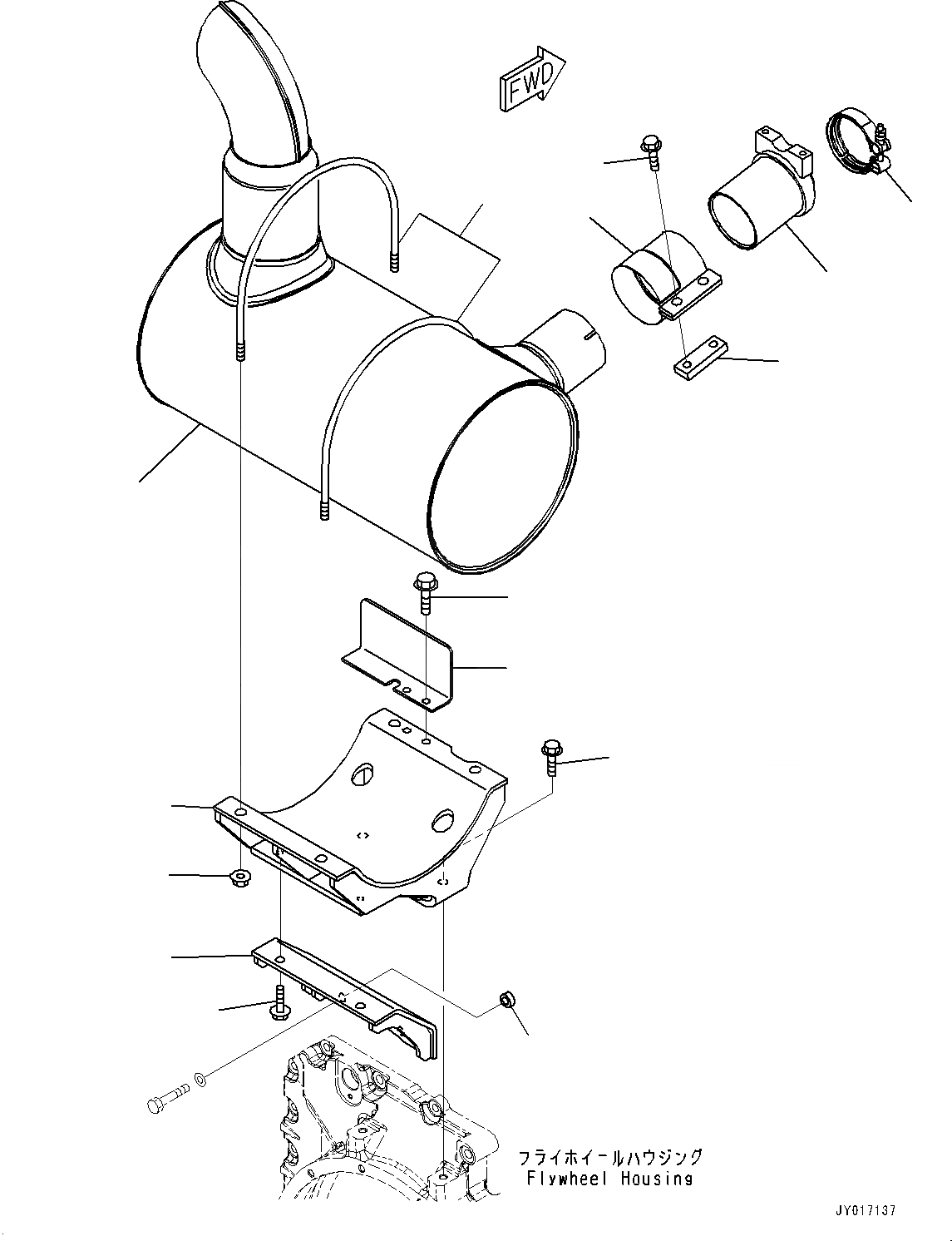 FWD

フライホイールハウジング
Flywheel Housing

JY017137