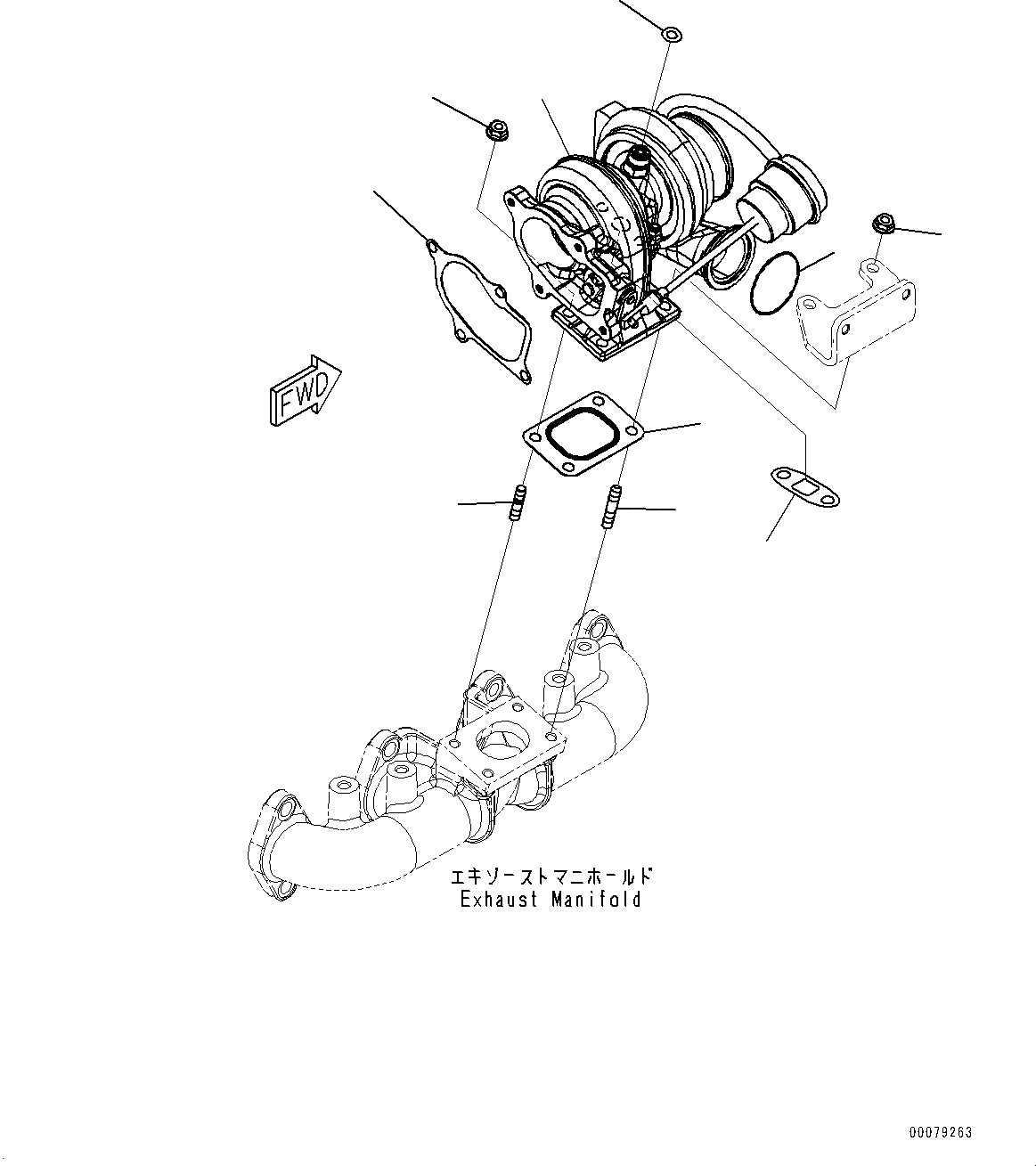 FWD

エキゾーストマニホールド
Exhaust Manifold

00079263