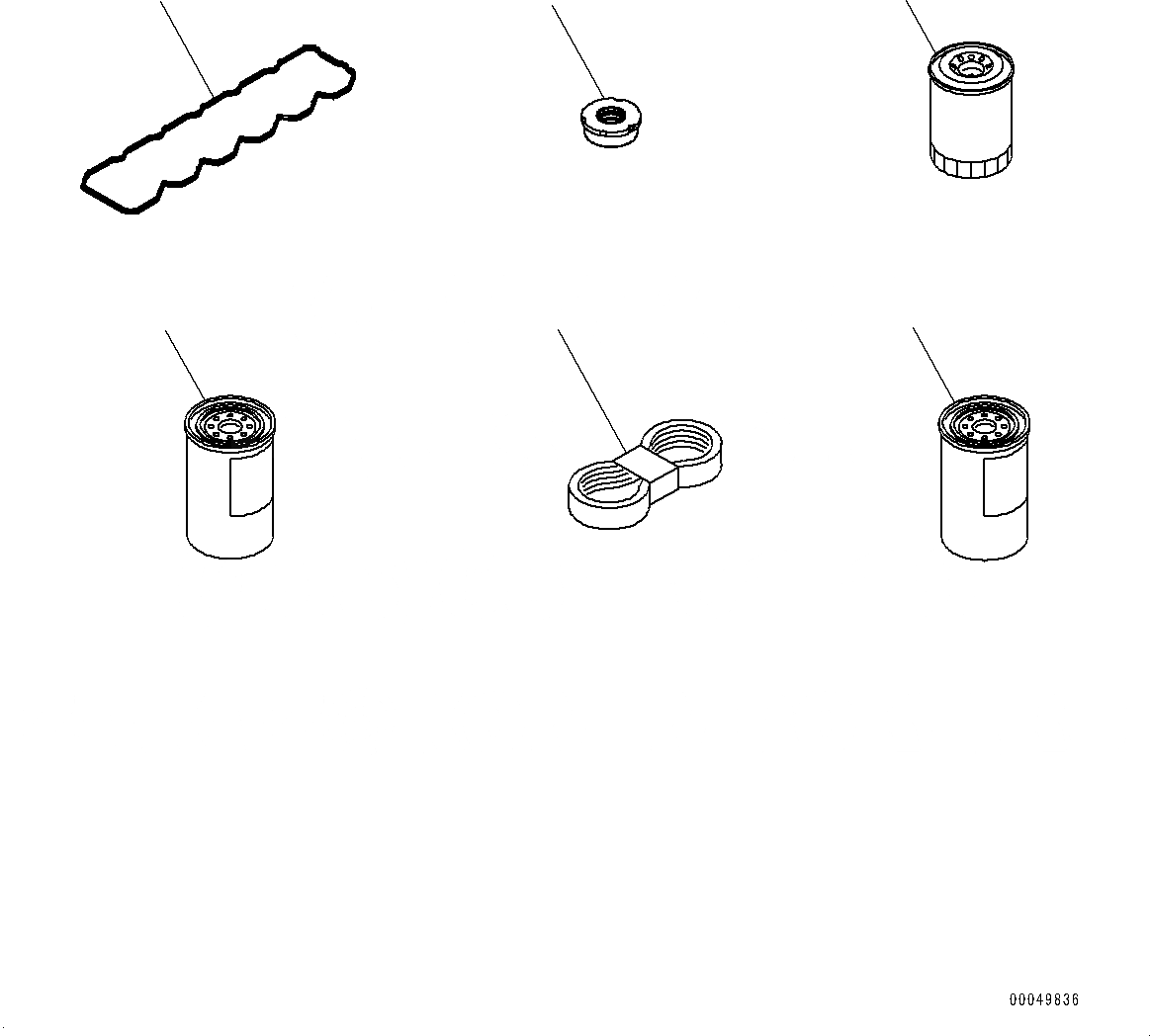 00049836