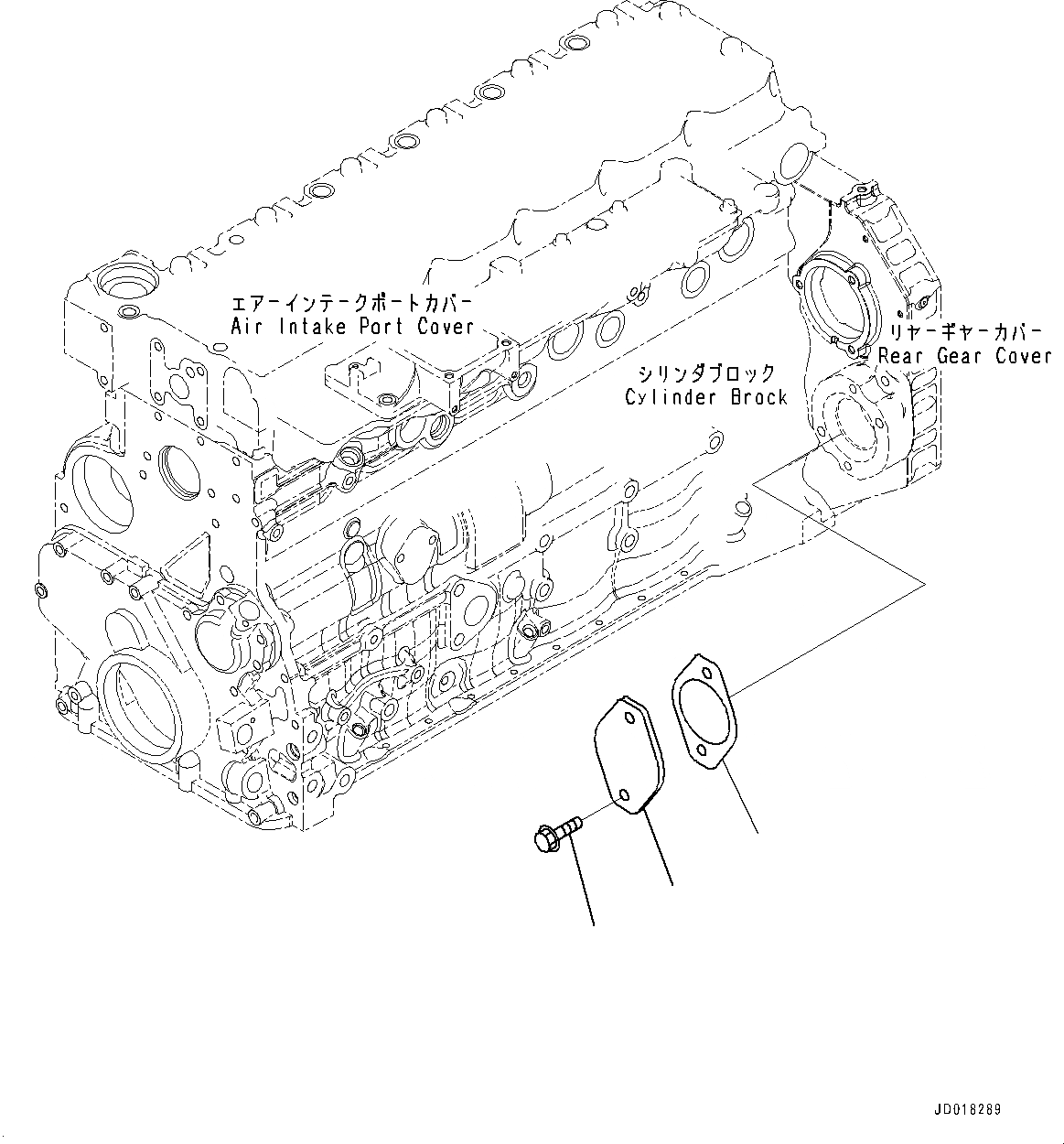 エアーインテークポートカバー
Air Intake Port Cover

リヤーギヤーカバー
Rear Gear Cover

シリンダブロック
Cylinder Brock

JD018289