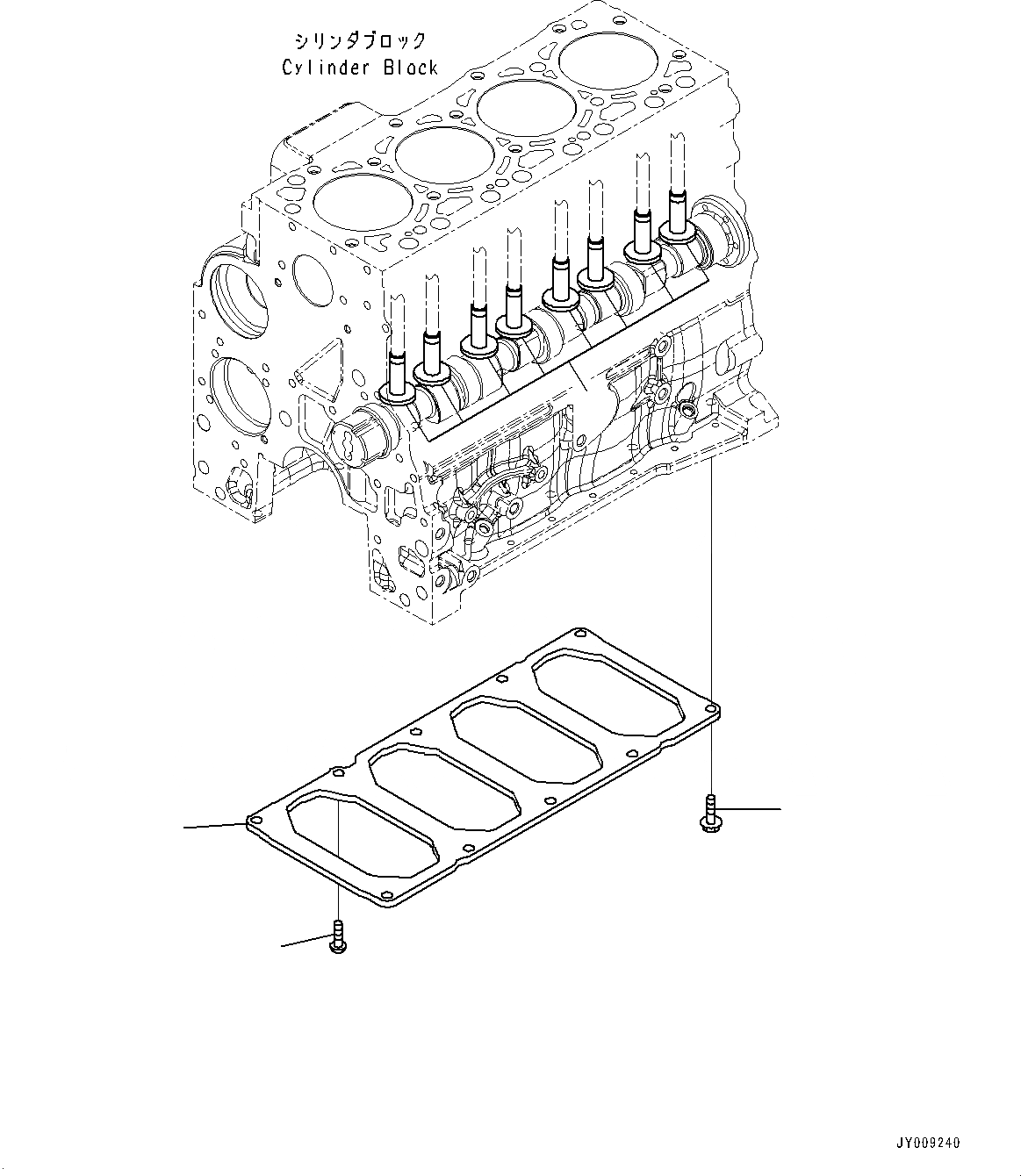 シリンダブロック
Cylinder Block

JY009240