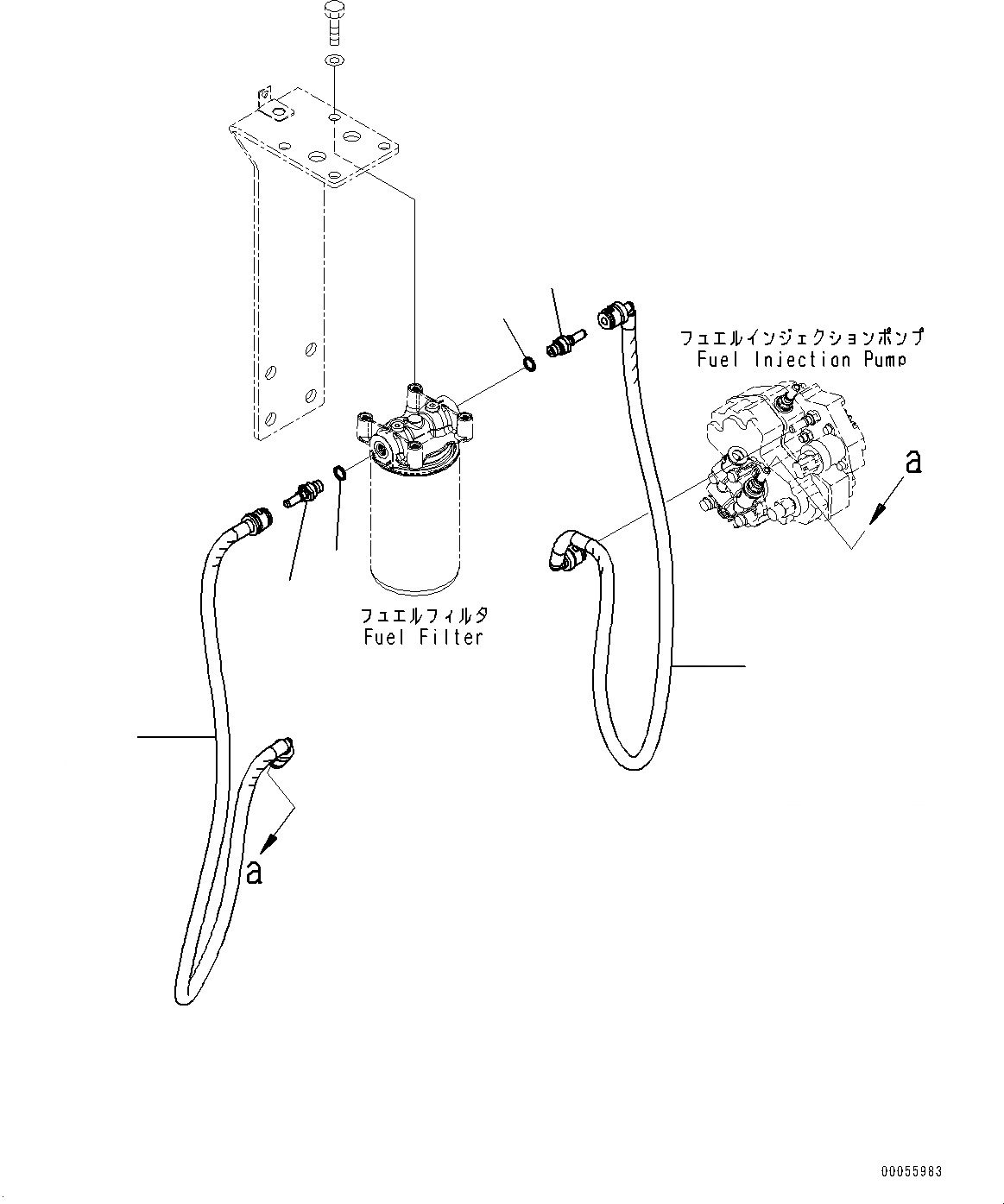 フュエルインジェクションポンプ
Fuel Injection Pump

a

フュエルフィルタ
Fuel Filter

a

00055983