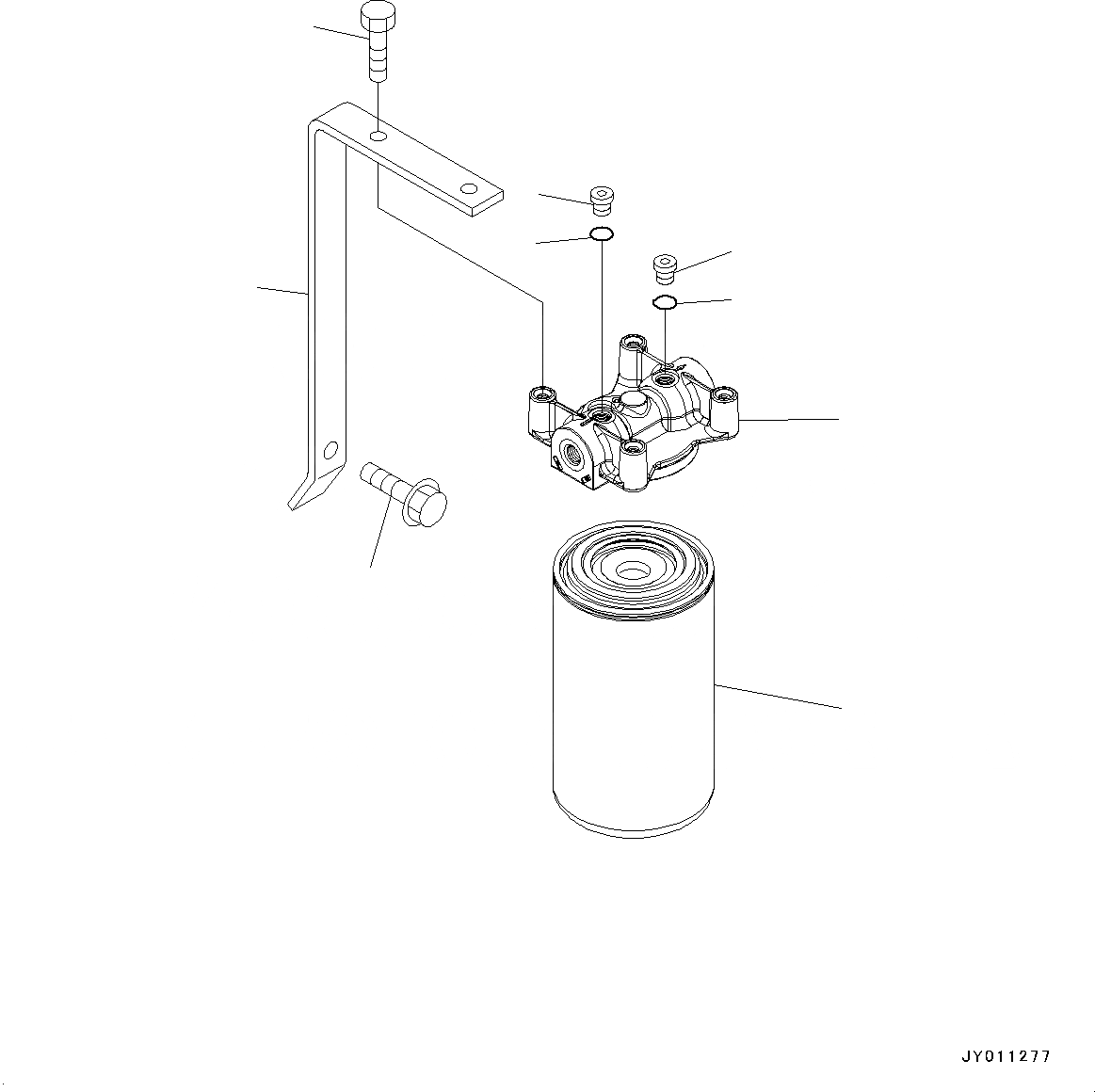 JY011277