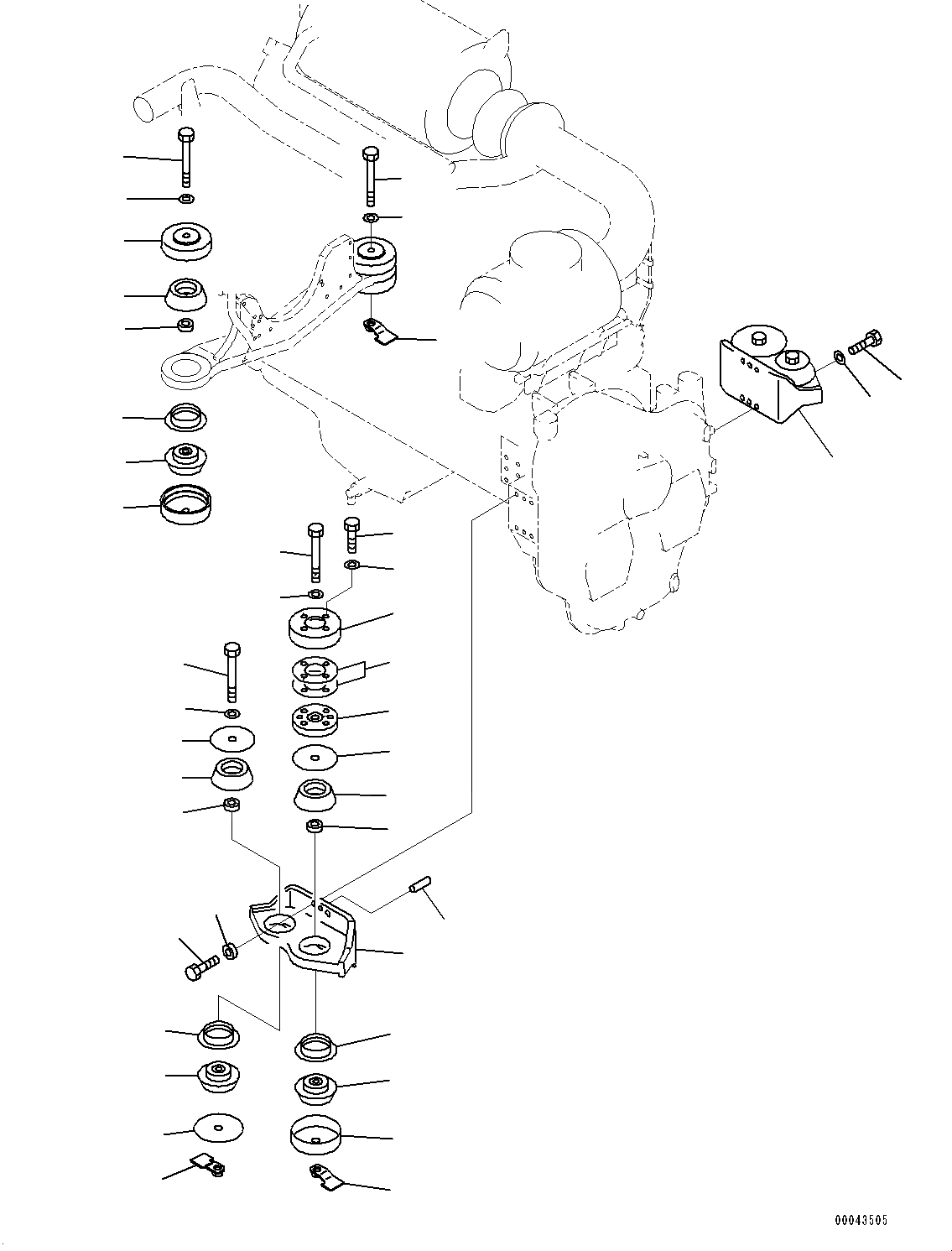 00043505