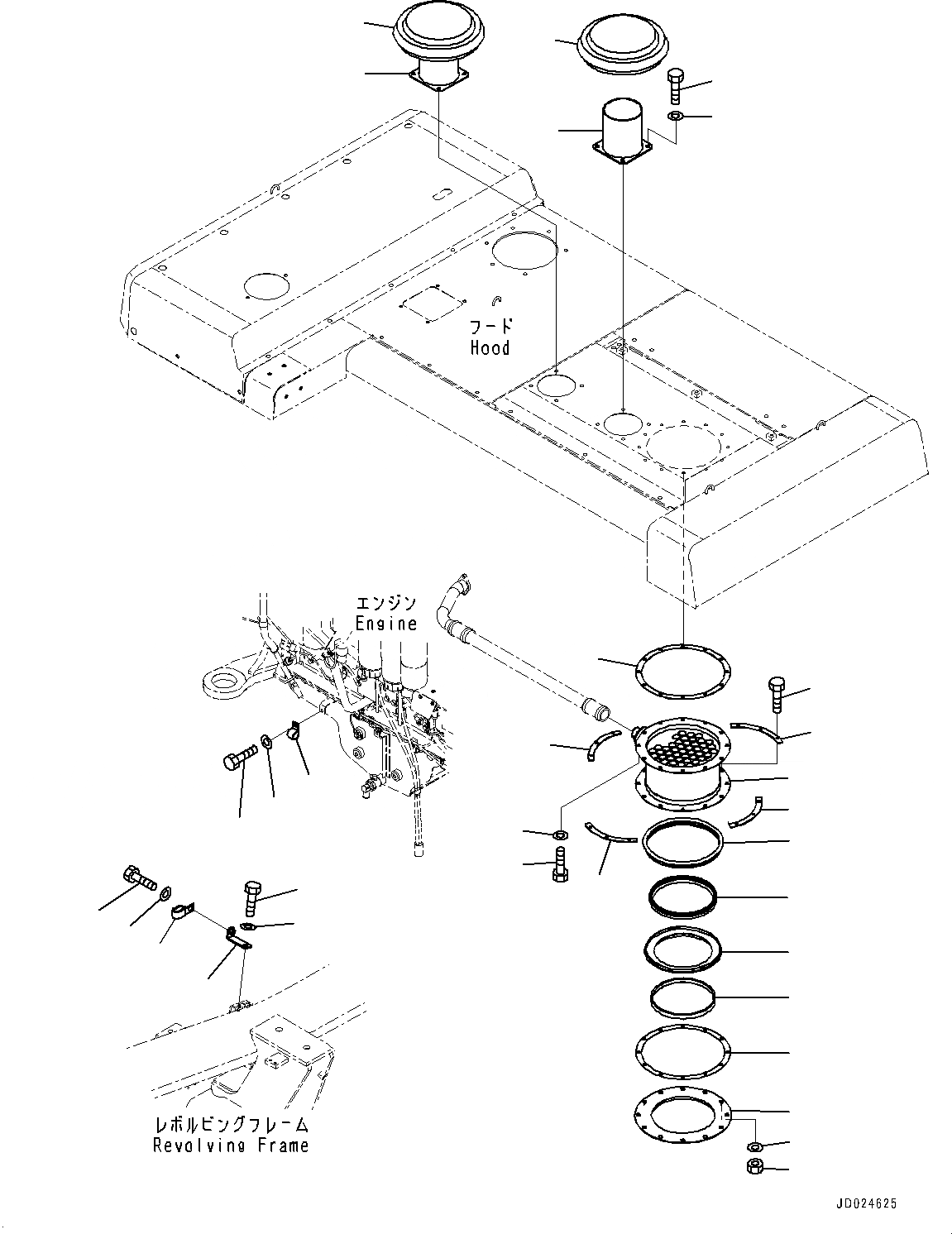 フード
Hood

エンジン
Engine

レボルビングフレーム
Revolving Frame

JD024625