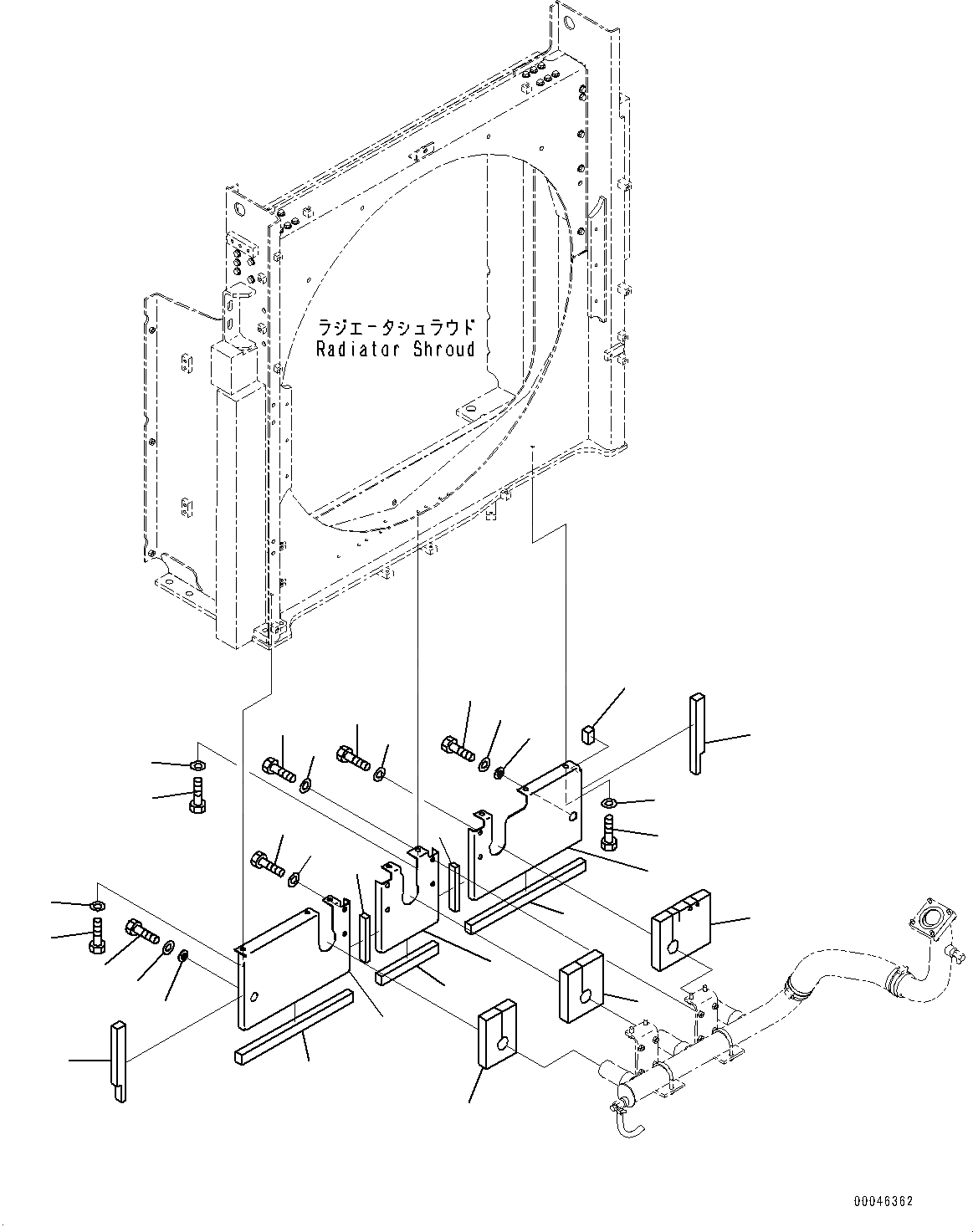 ラジエータシュラウド
Radiator Shroud

00046362