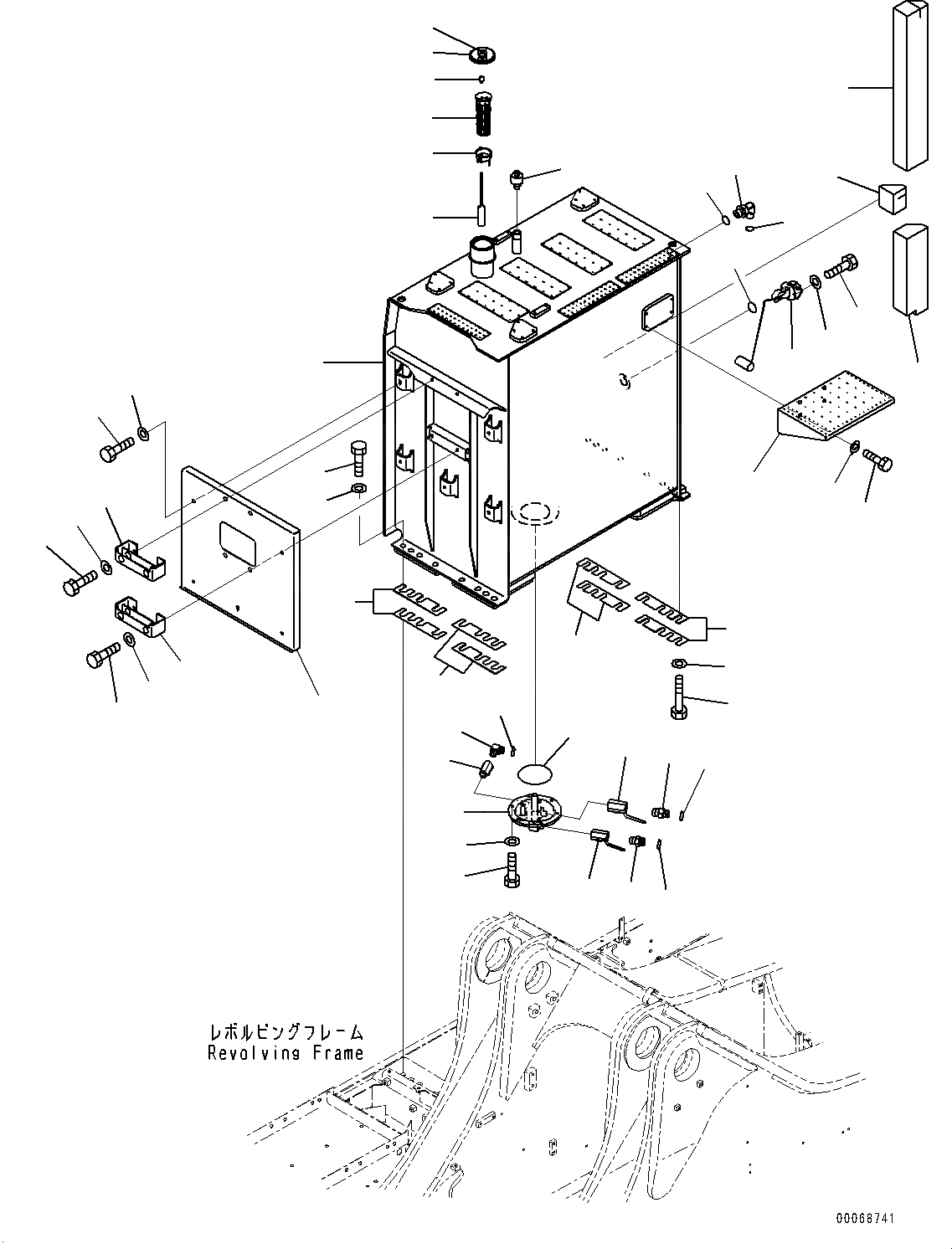 レボルビングフレーム
Revolving Frame

00068741