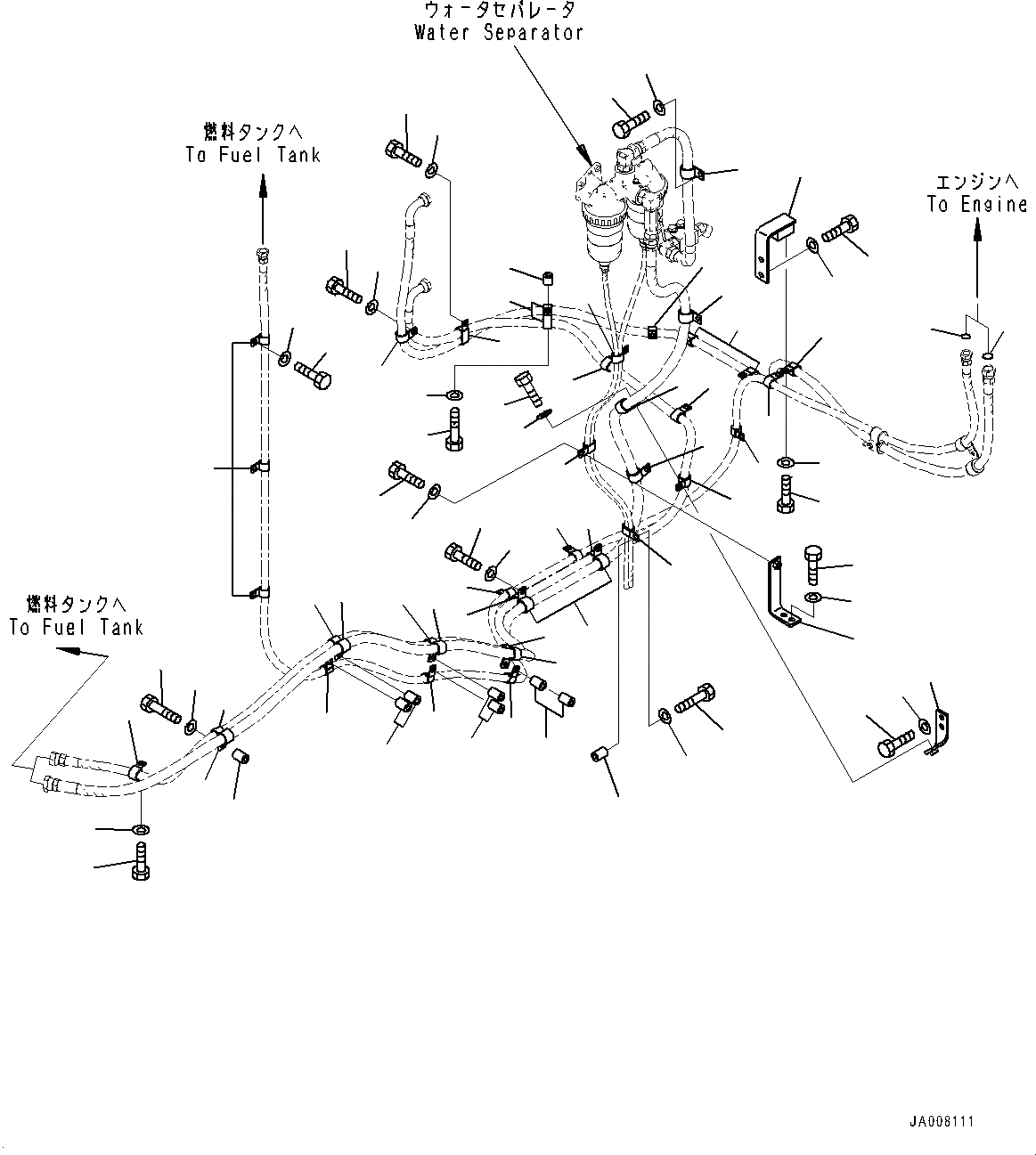 ウォータセパレータ
Water Separator

燃料タンクへ
To Fuel Tank

エンジンへ
To Engine

燃料タンクへ
To Fuel Tank

JA008111