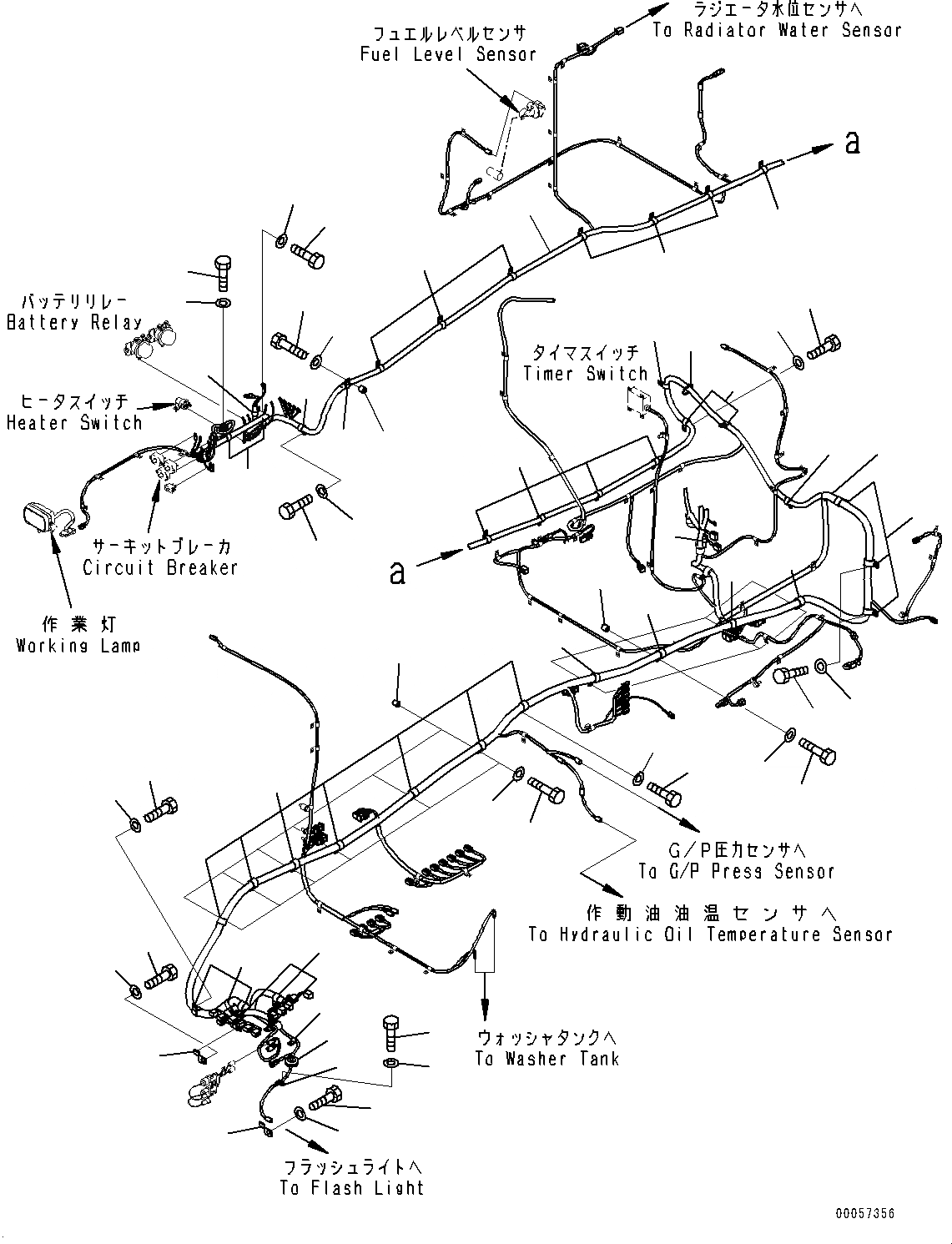 ラジエータ水位センサへ
To Radiator Water Sensor

フュエルレベルセンサ
Fuel Level Sensor

a

バッテリリレー
Battery Relay

タイマスイッチ
Timer Switch

ヒータスイッチ
Heater Switch

サーキットブレーカ
Circuit Breaker

a

作業灯
Working Lamp

G/P圧力センサへ
To G/P Press Sensor

作動油油温センサへ
To Hydraulic Oil Temperature Sensor

ウォッシャタンクへ
To Washer Tank

フラッシュライトへ
To Flash Light

00057356