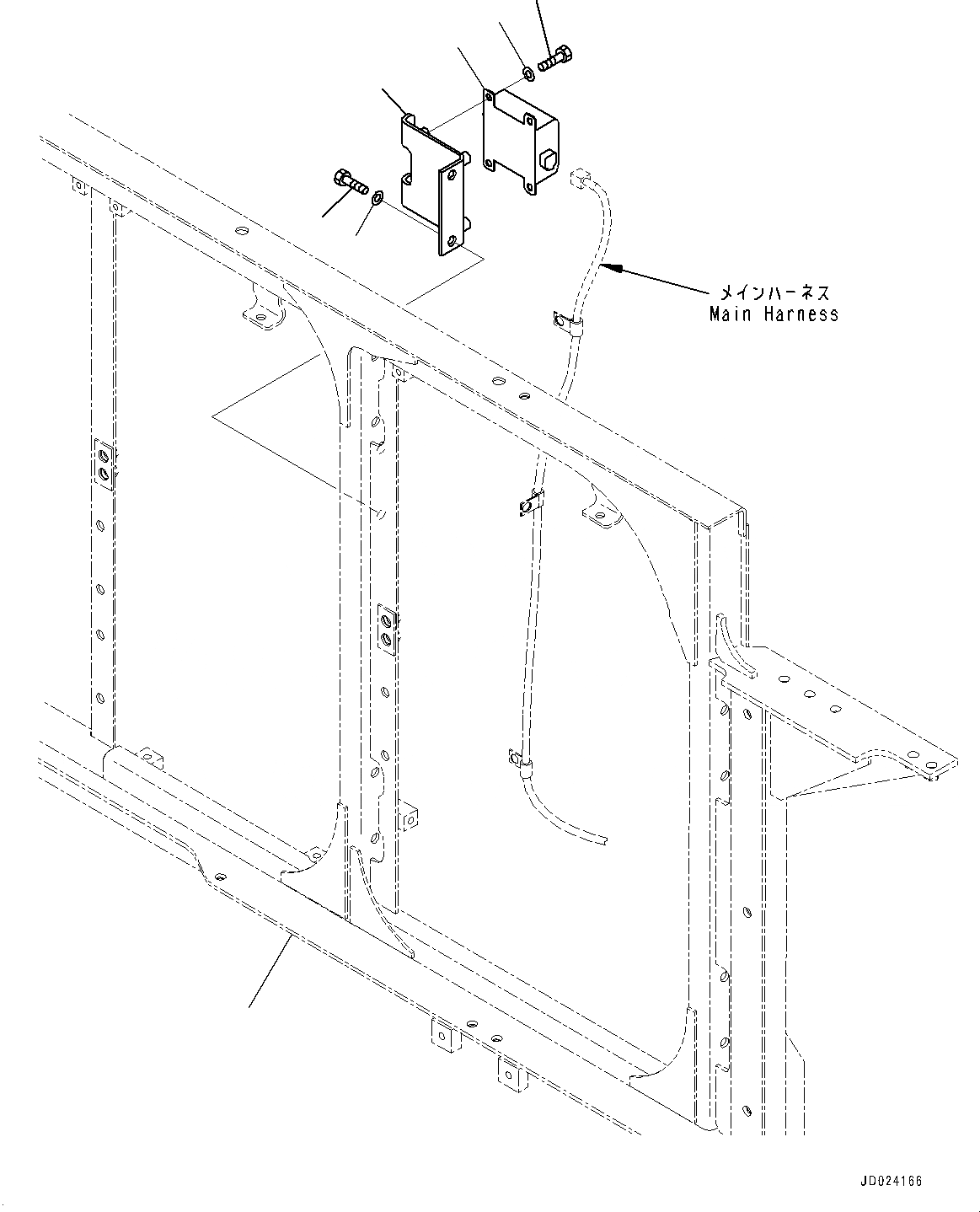 メインハーネス
Main Harness

JD024166