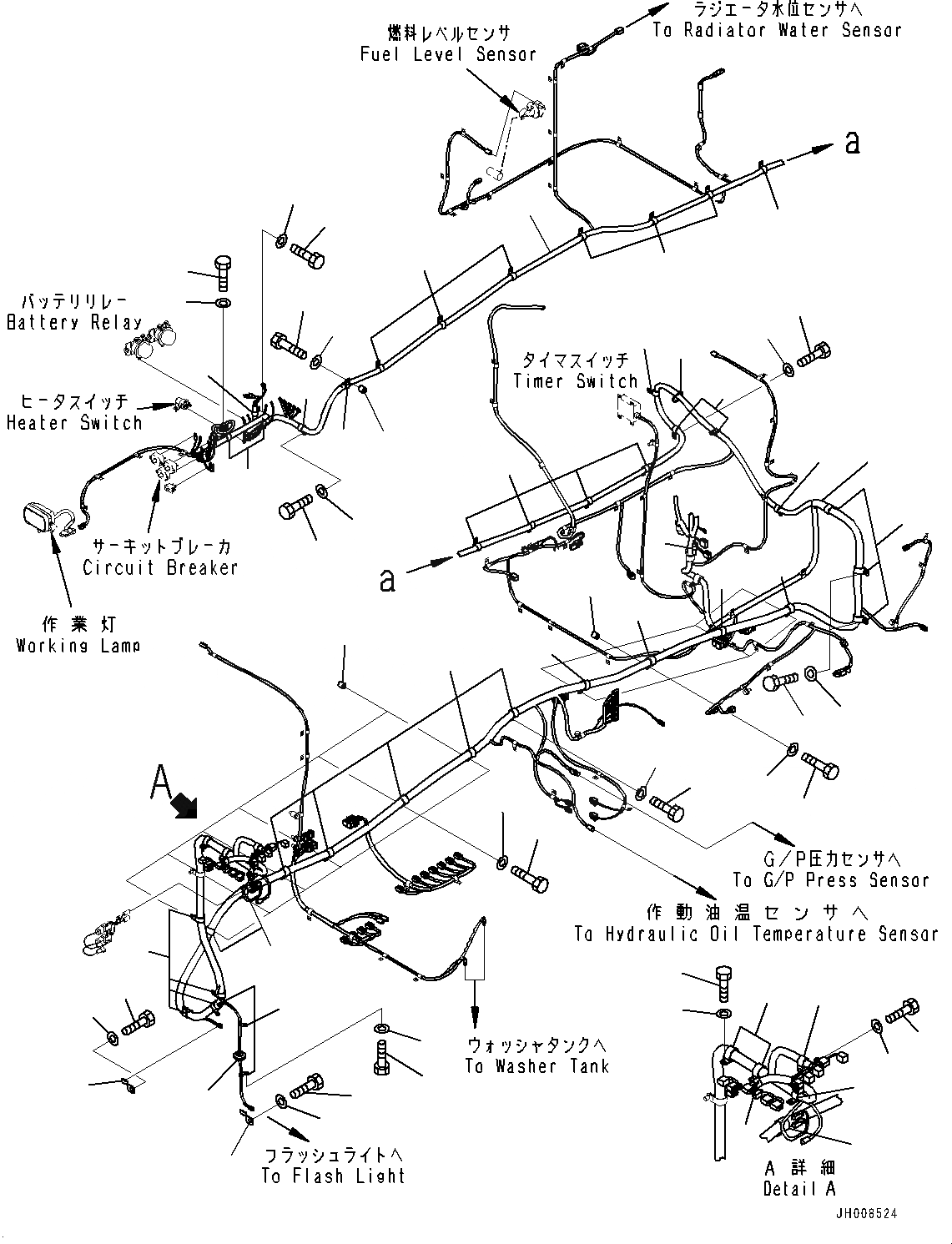 ラジエータ水位センサへ
To Radiator Water Sensor

燃料レベルセンサ
Fuel Level Sensor

a

バッテリリレー
Battery Relay

ヒータスイッチ
Heater Switch

タイマスイッチ
Timer Switch

サーキットブレーカ
Circuit Breaker

a

作業灯
Working Lamp

A

G/P圧力センサへ
To G/P Press Sensor

作動油温センサへ
To Hydraulic Oil Temperature Sensor

ウォッシャタンクへ
To Washer Tank

フラッシュライトへ
To Flash Light

A 詳細
Detail A

JH008524