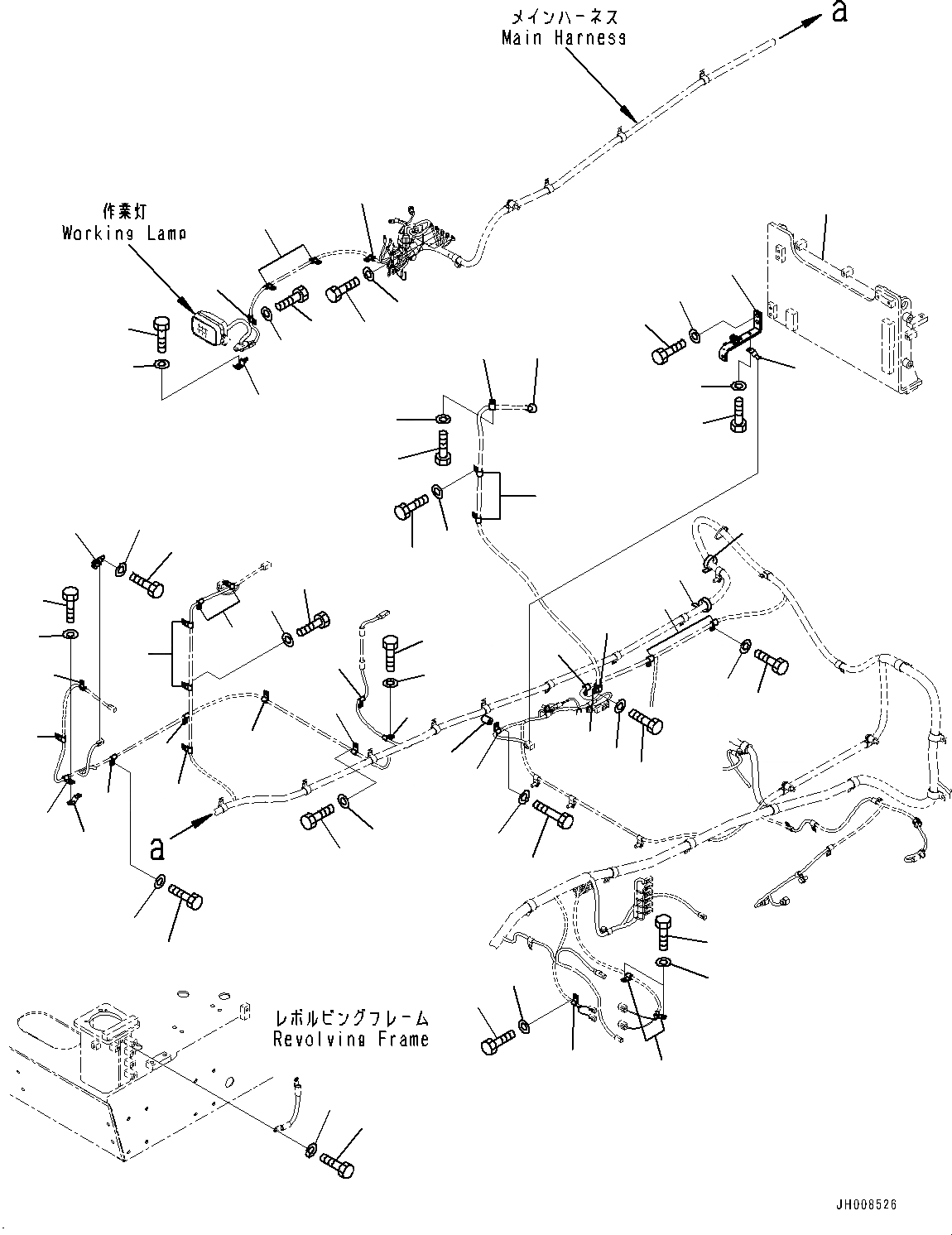 メインハーネス
Main Harness
a

作業灯
Working Lamp

a

レボルビングフレーム
Revolving Frame

JH008526