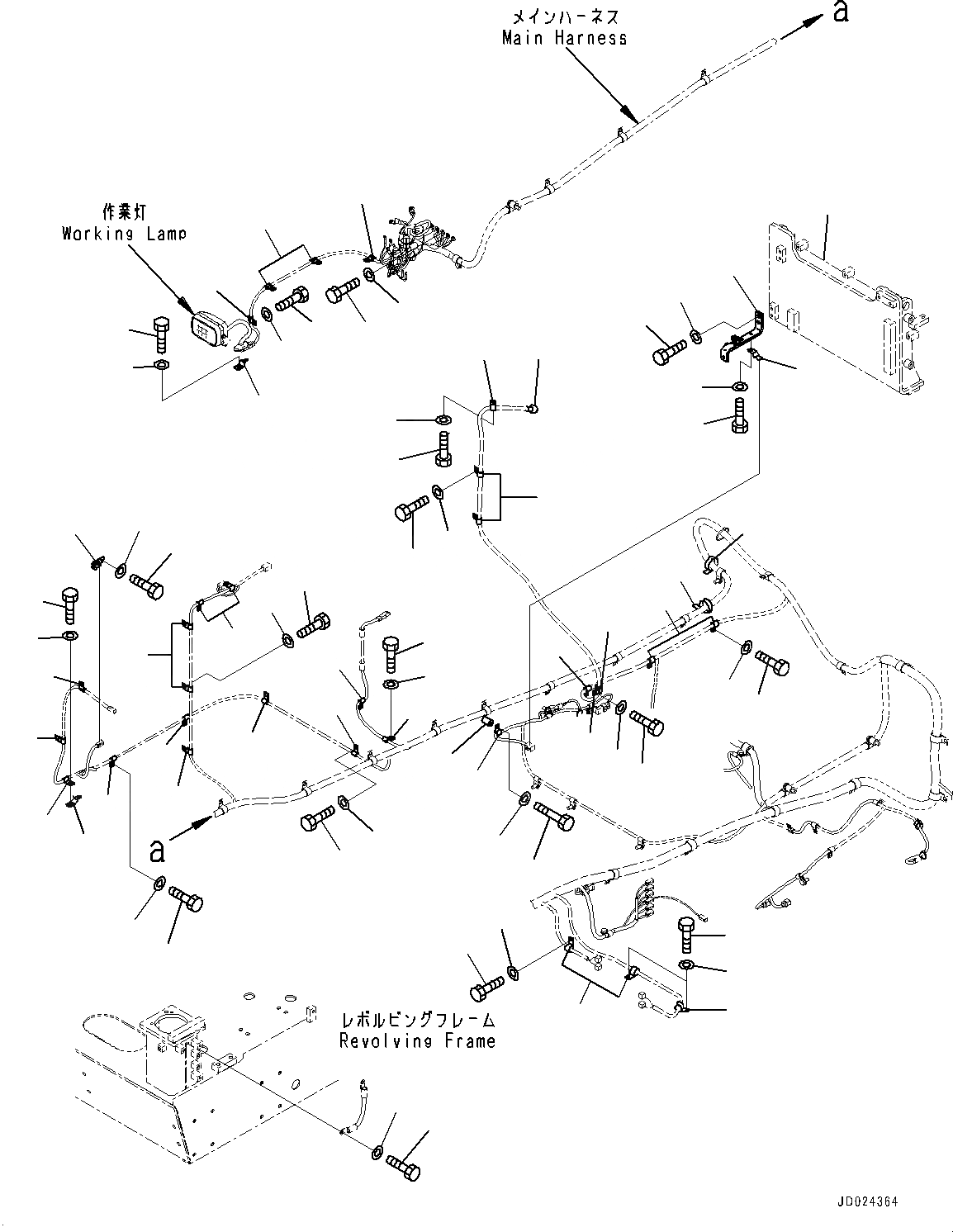 メインハーネス
Main Harness

a

作業灯
Working Lamp

a

レボルビングフレーム
Revolving Frame

JD024364