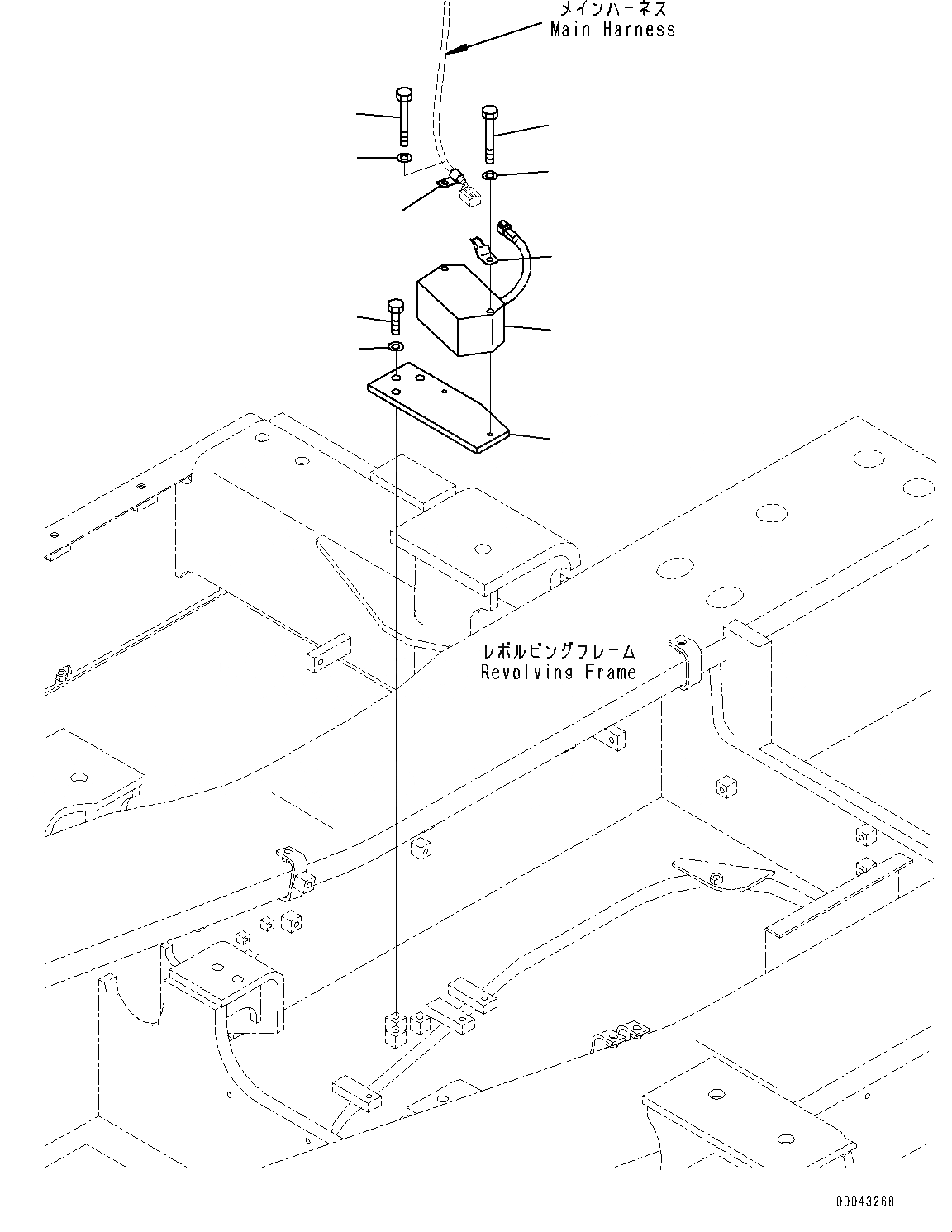 メインハーネス
Main Harness

レボルビングフレーム
Revolving Frame

00043268