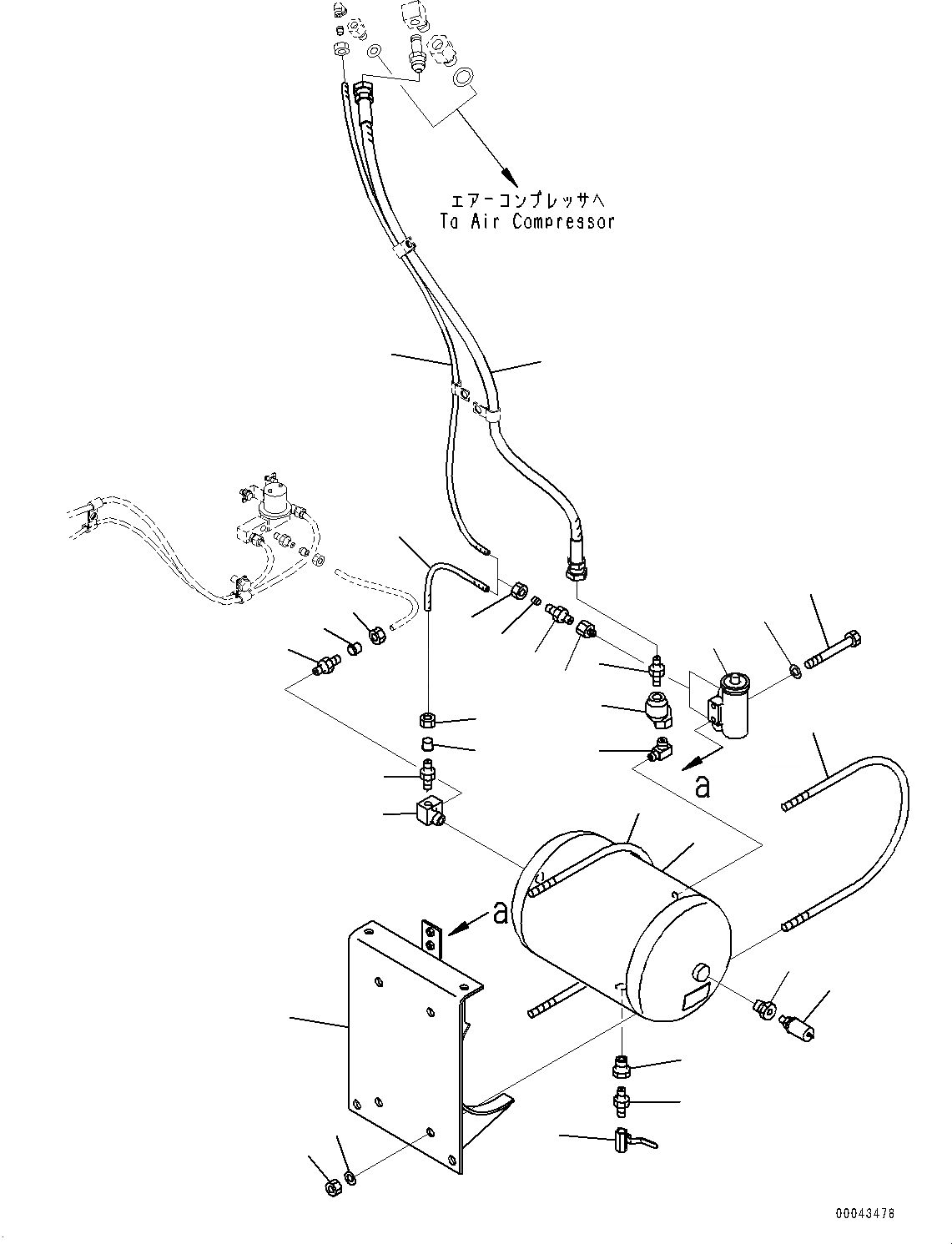 エアーコンプレッサへ
To Air Compressor

a

a

00043478