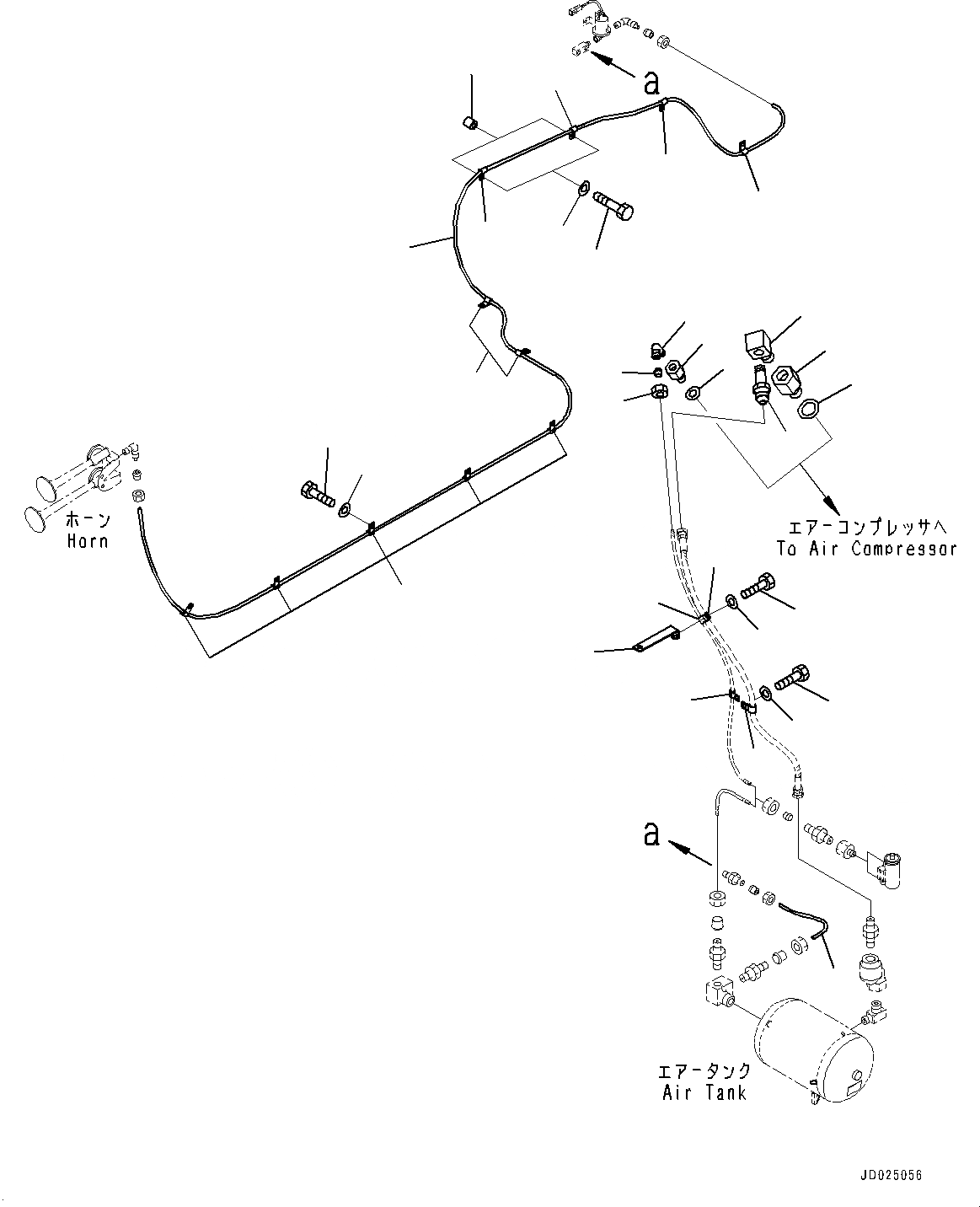 a

ホーン
Horn

エアーコンプレッサへ
To Air Compressor

a

エアータンク
Air Tank

JD025056