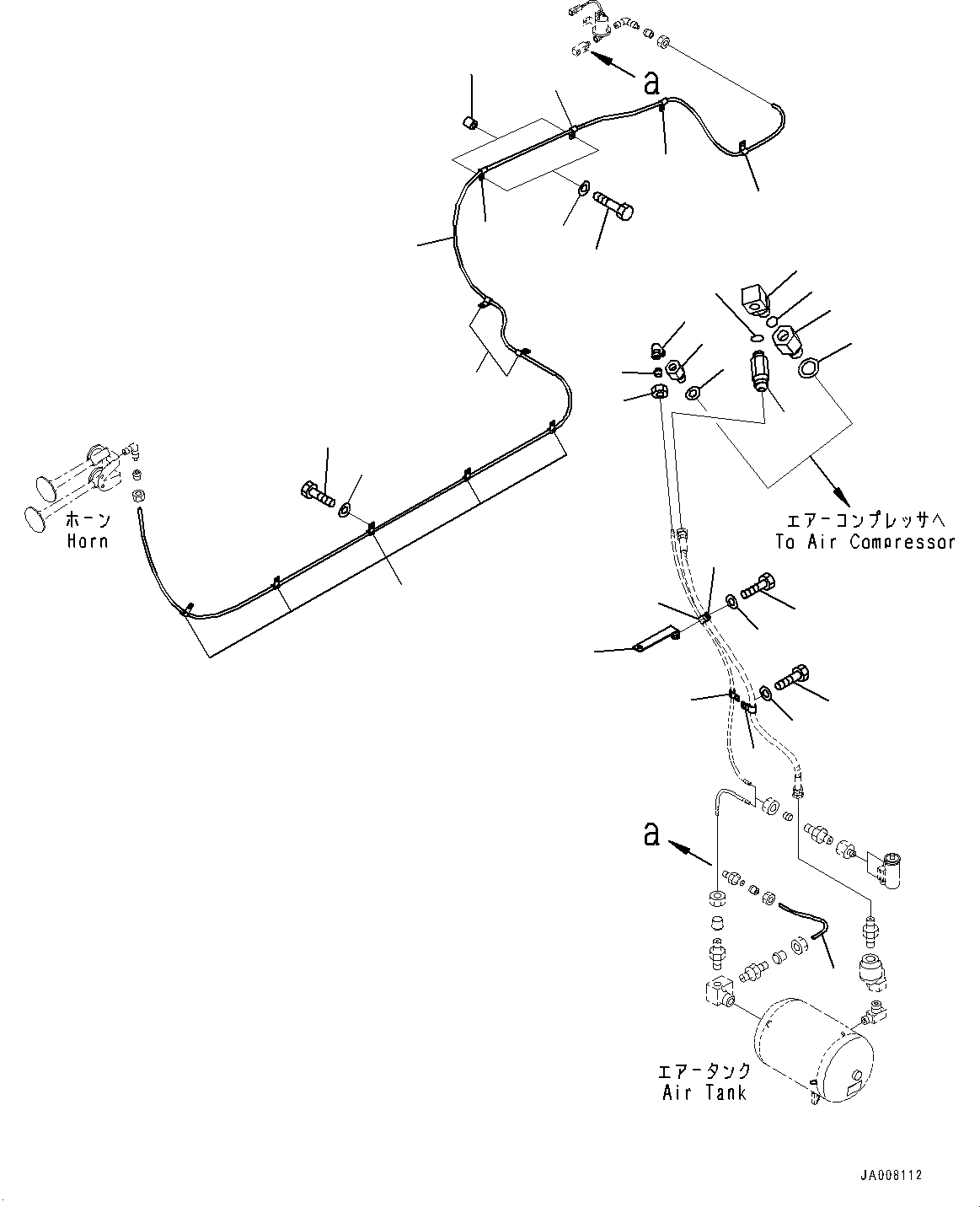 a

ホーン
Horn

エアーコンプレッサへ
To Air Compressor

a

エアータンク
Air Tank

JA008112