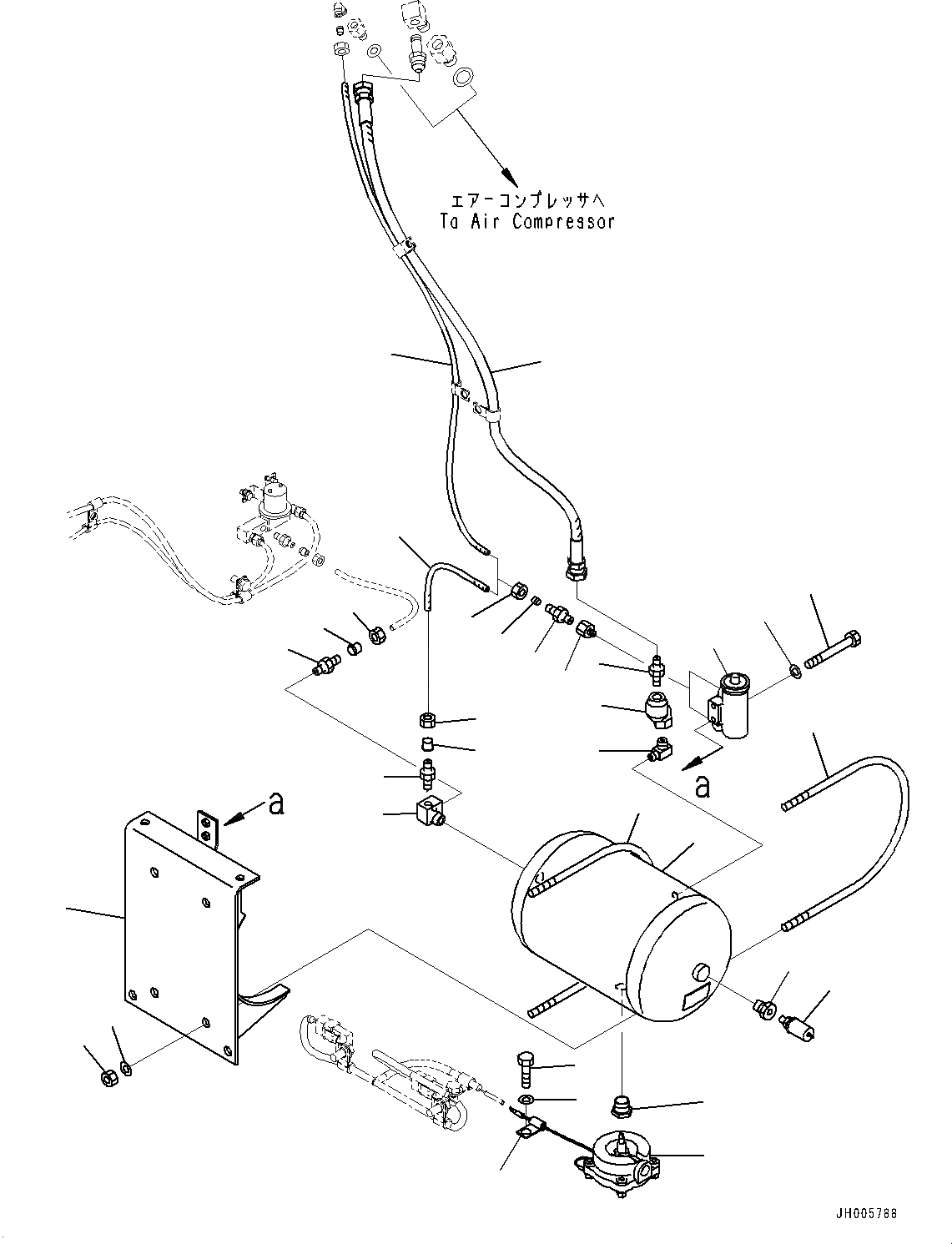 エアーコンプレッサへ
To Air Compressor

a

a

JH005788