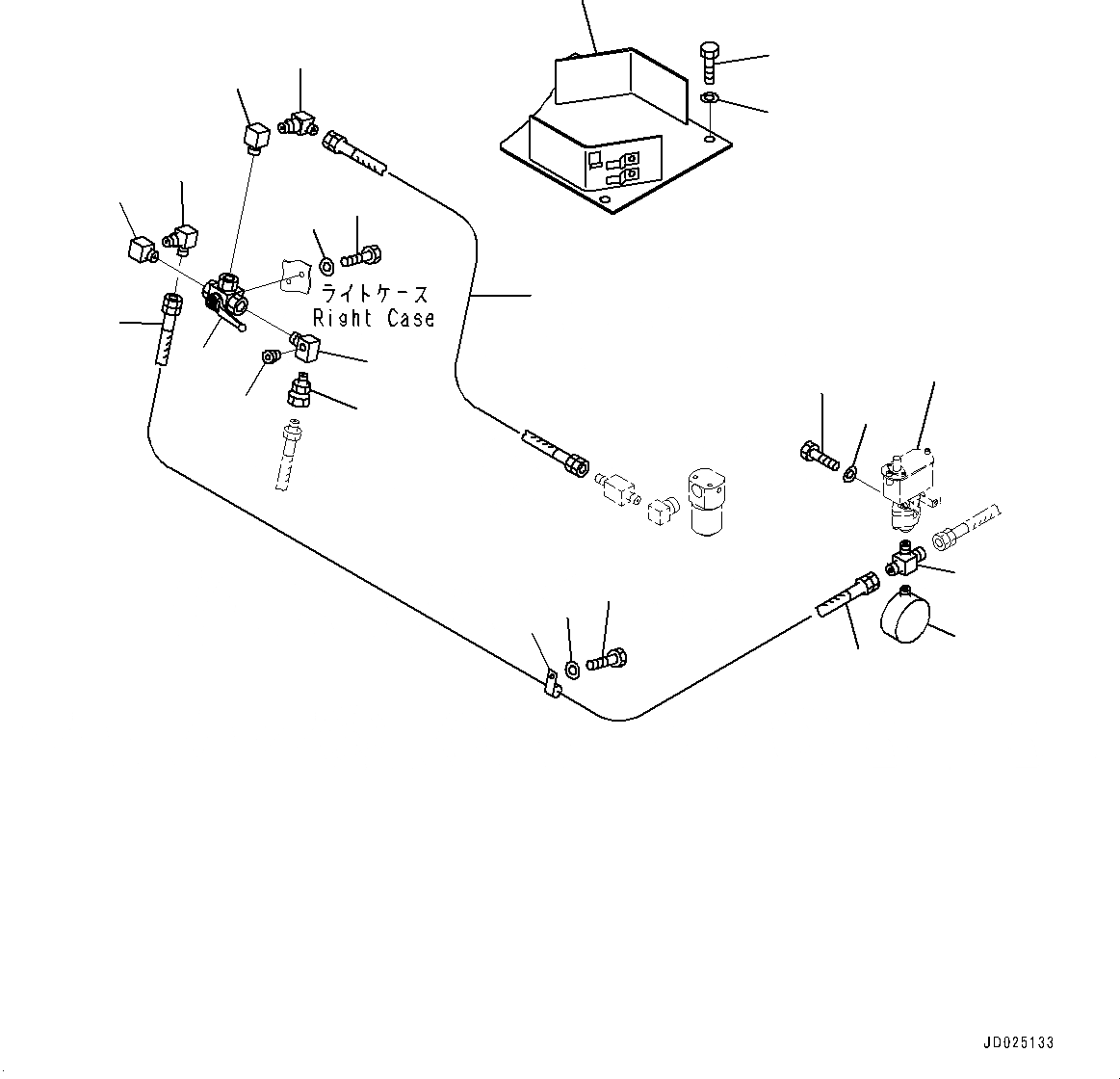 ライトケース
Right Case

JD025133