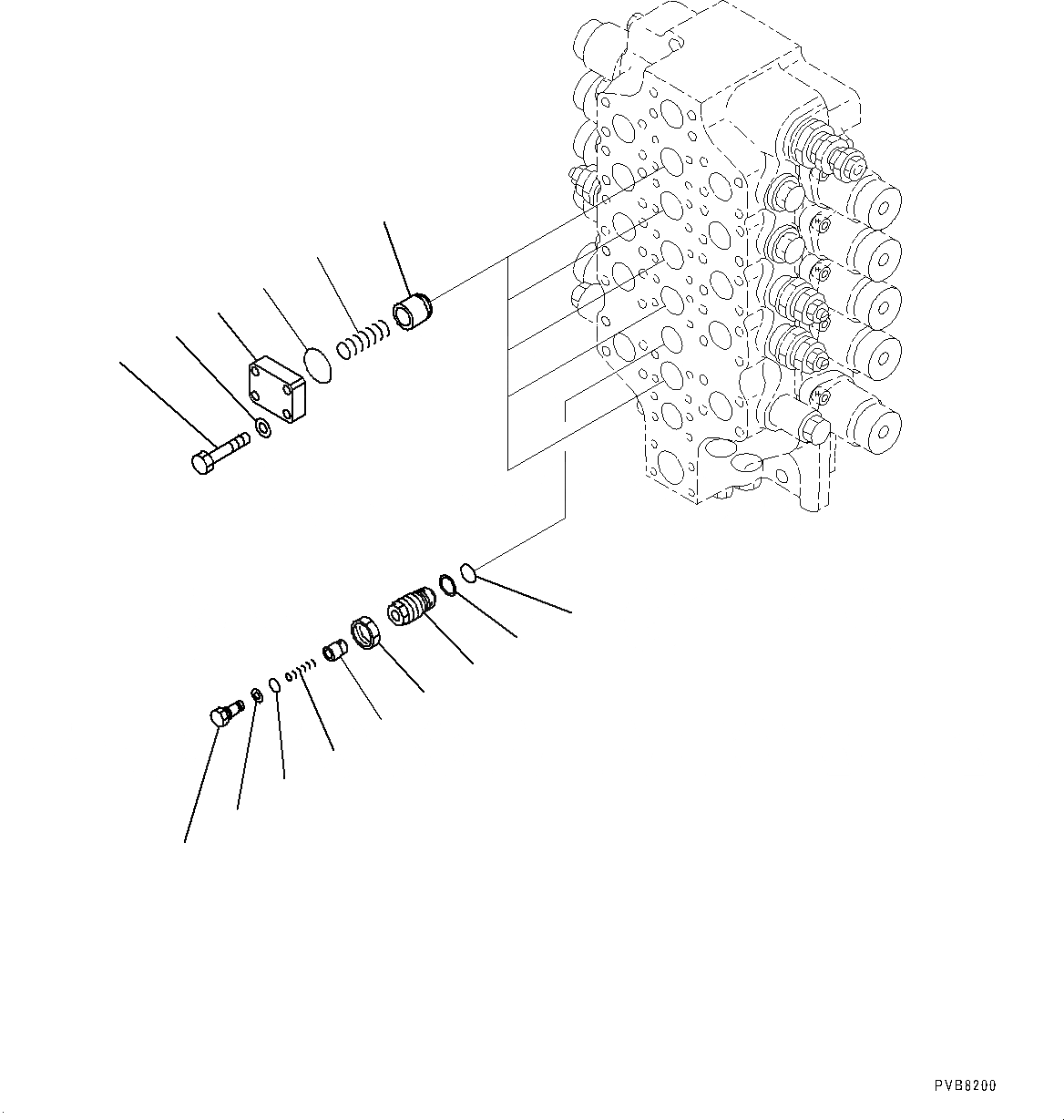 PVB8200