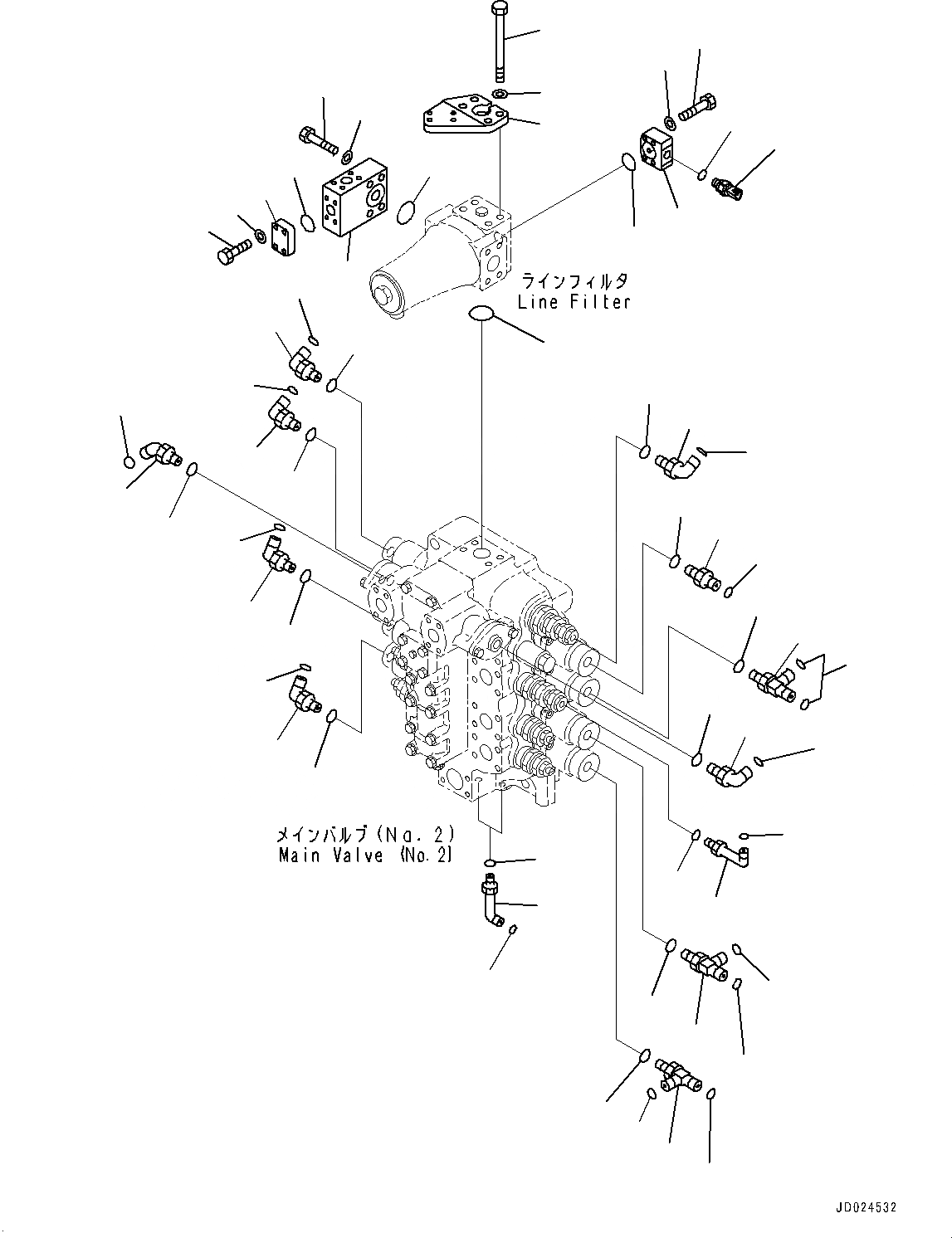 ラインフィルタ
Line Filter

メインバルブ (No. 2)
Main Valve (No. 2)

JD024532