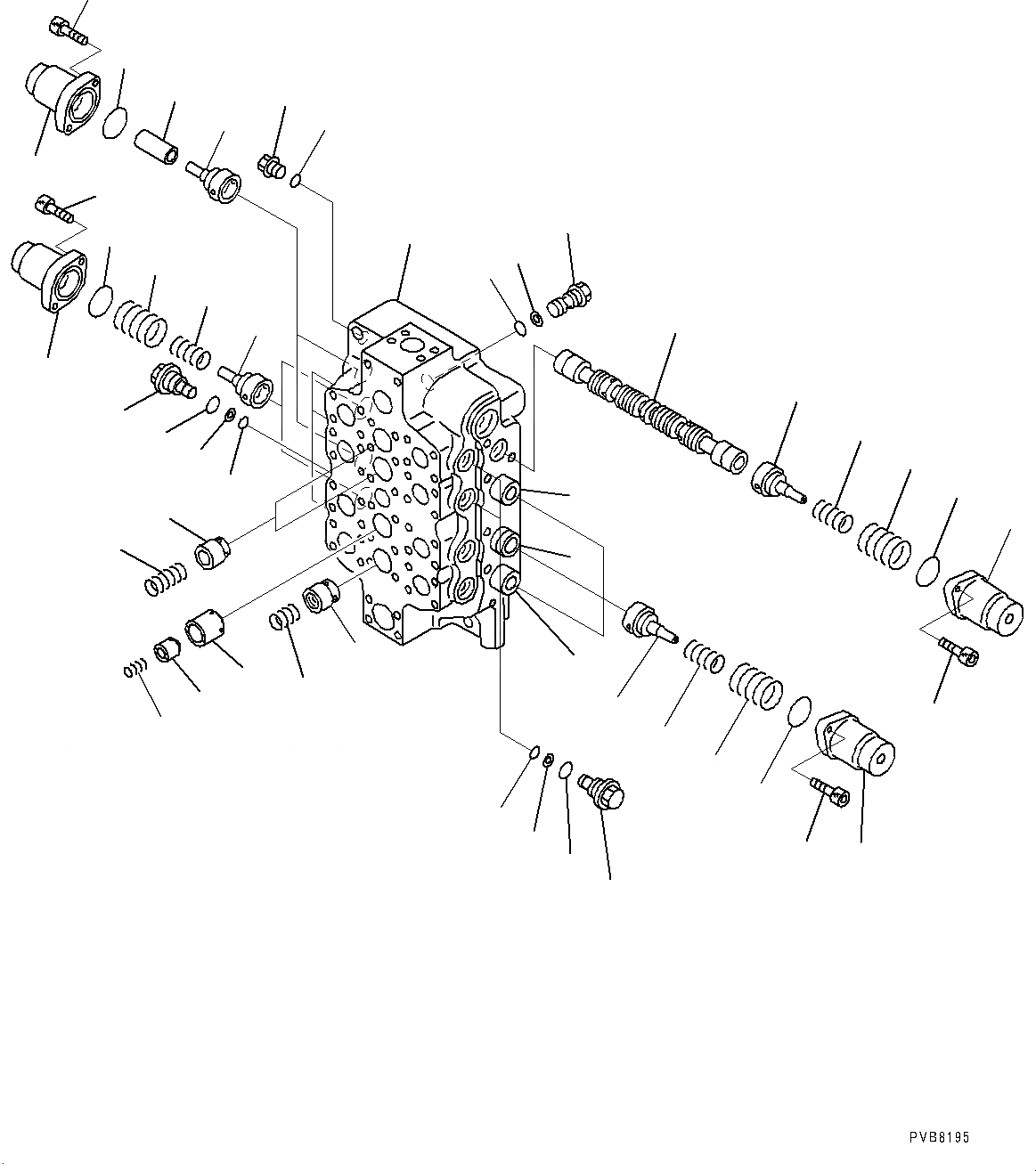 PVB8195