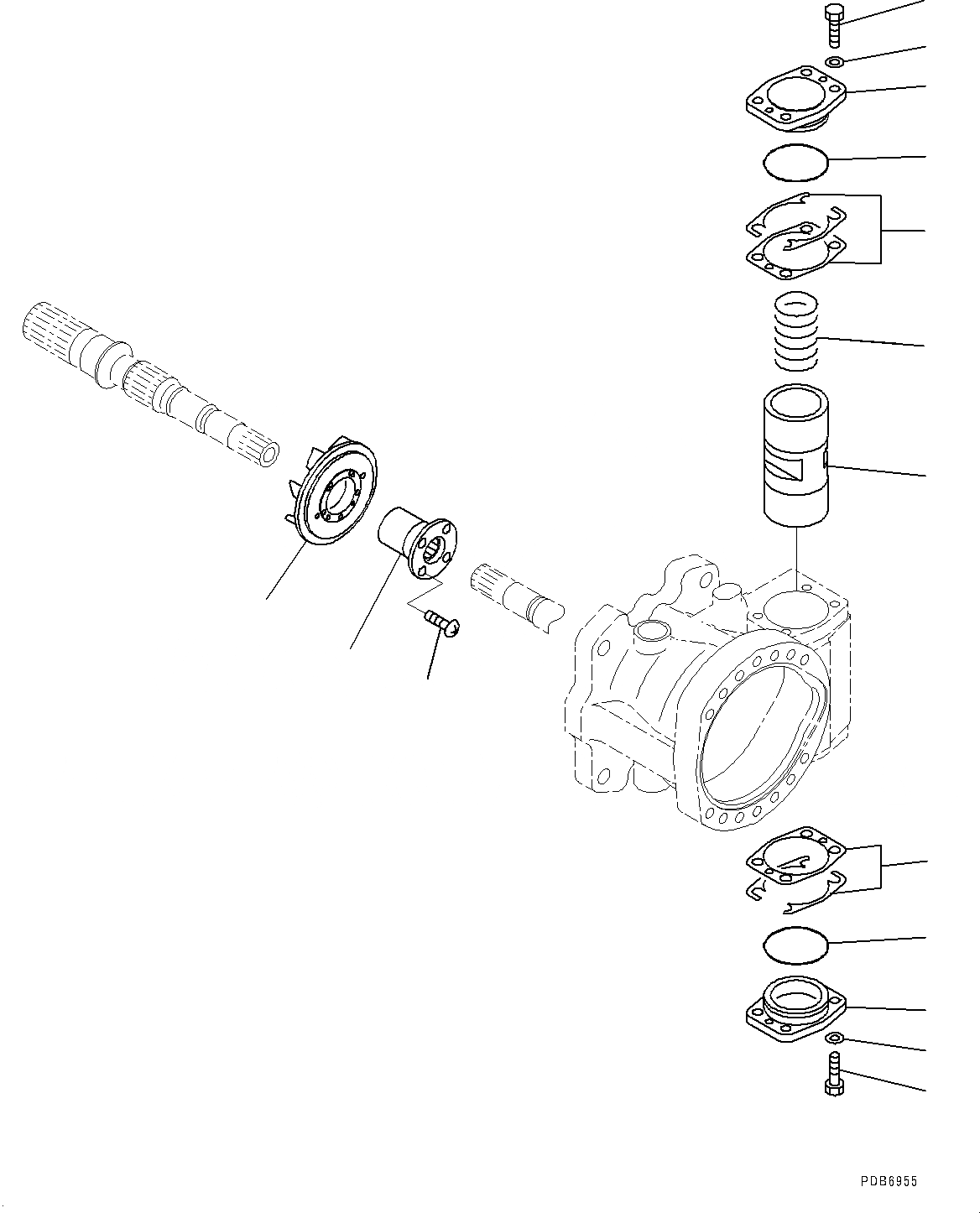 PDB6955