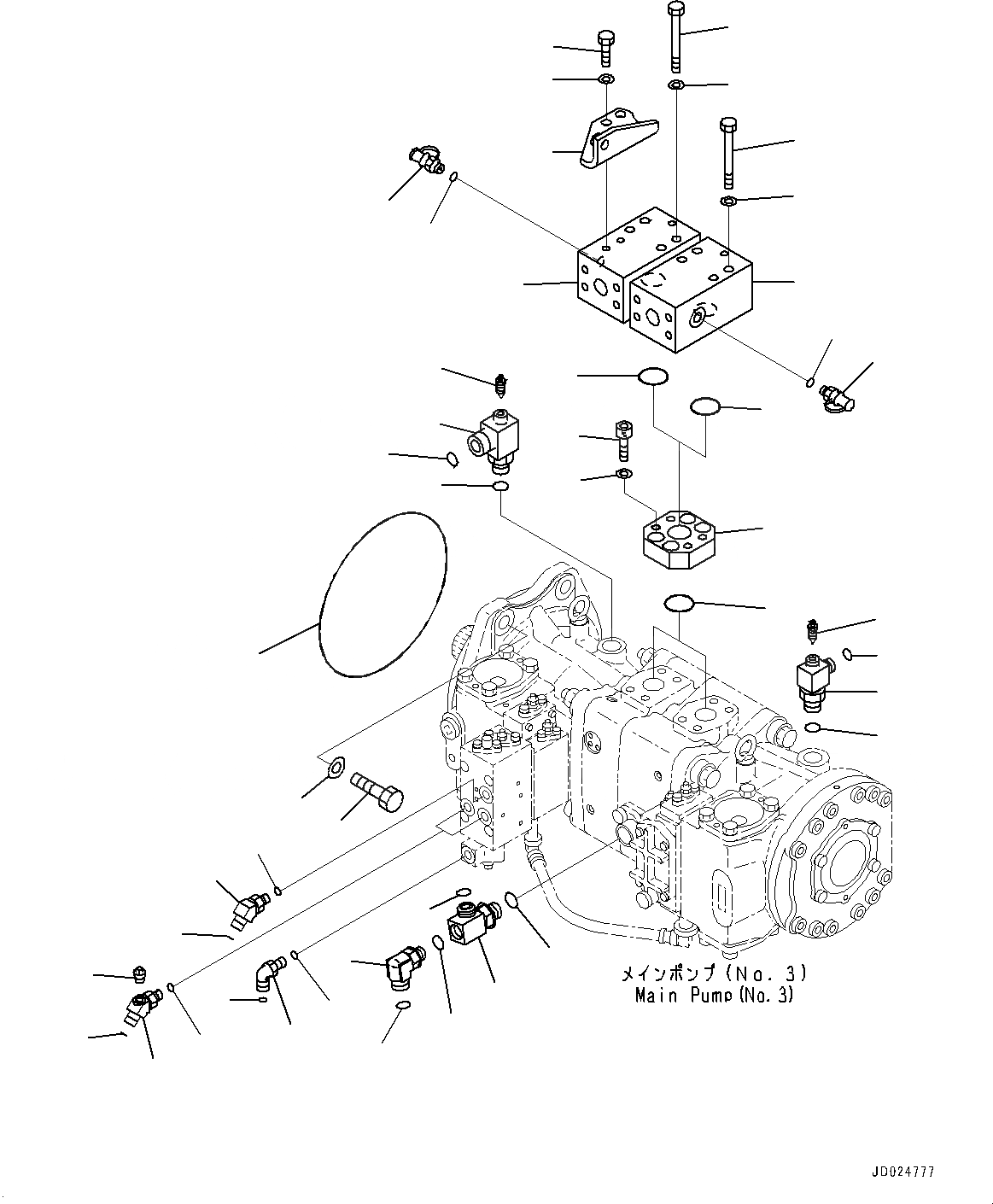 メインポンプ(No. 3)
Main Pump(No. 3)

JD024777