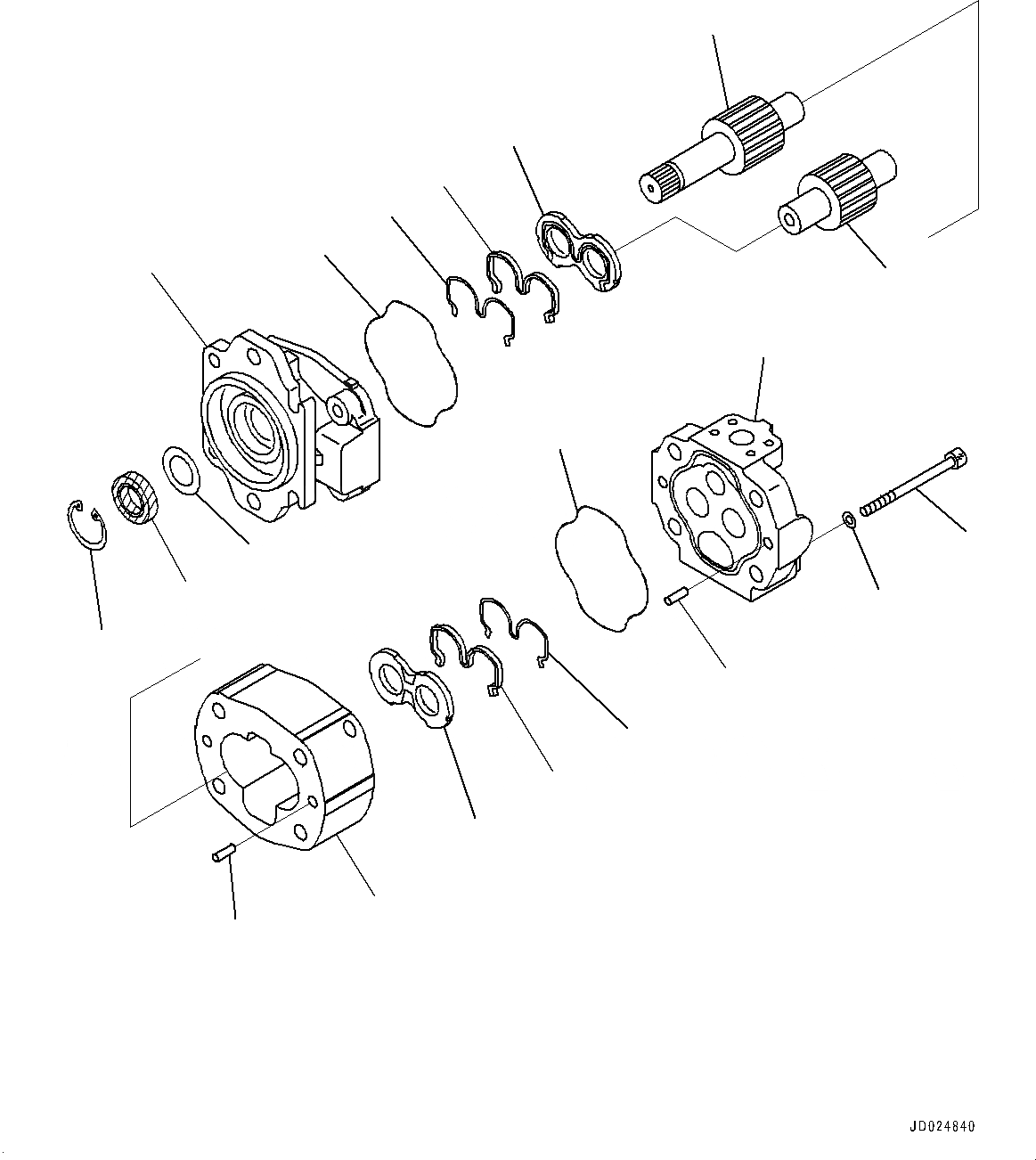 JD024840