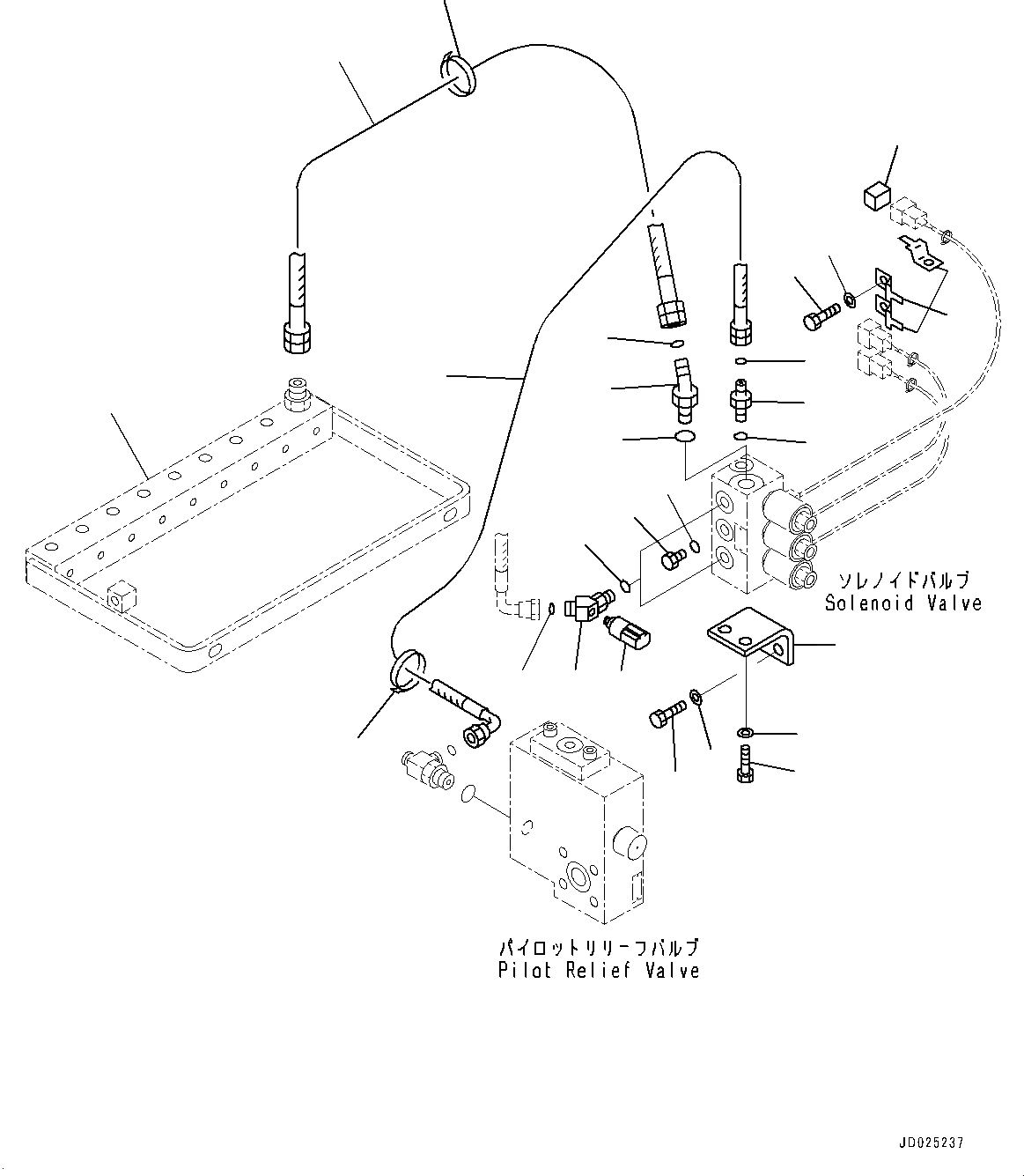 ソレノイドバルブ
Solenoid Valve

パイロットリリーフバルブ
Pilot Relief Valve

JD025237