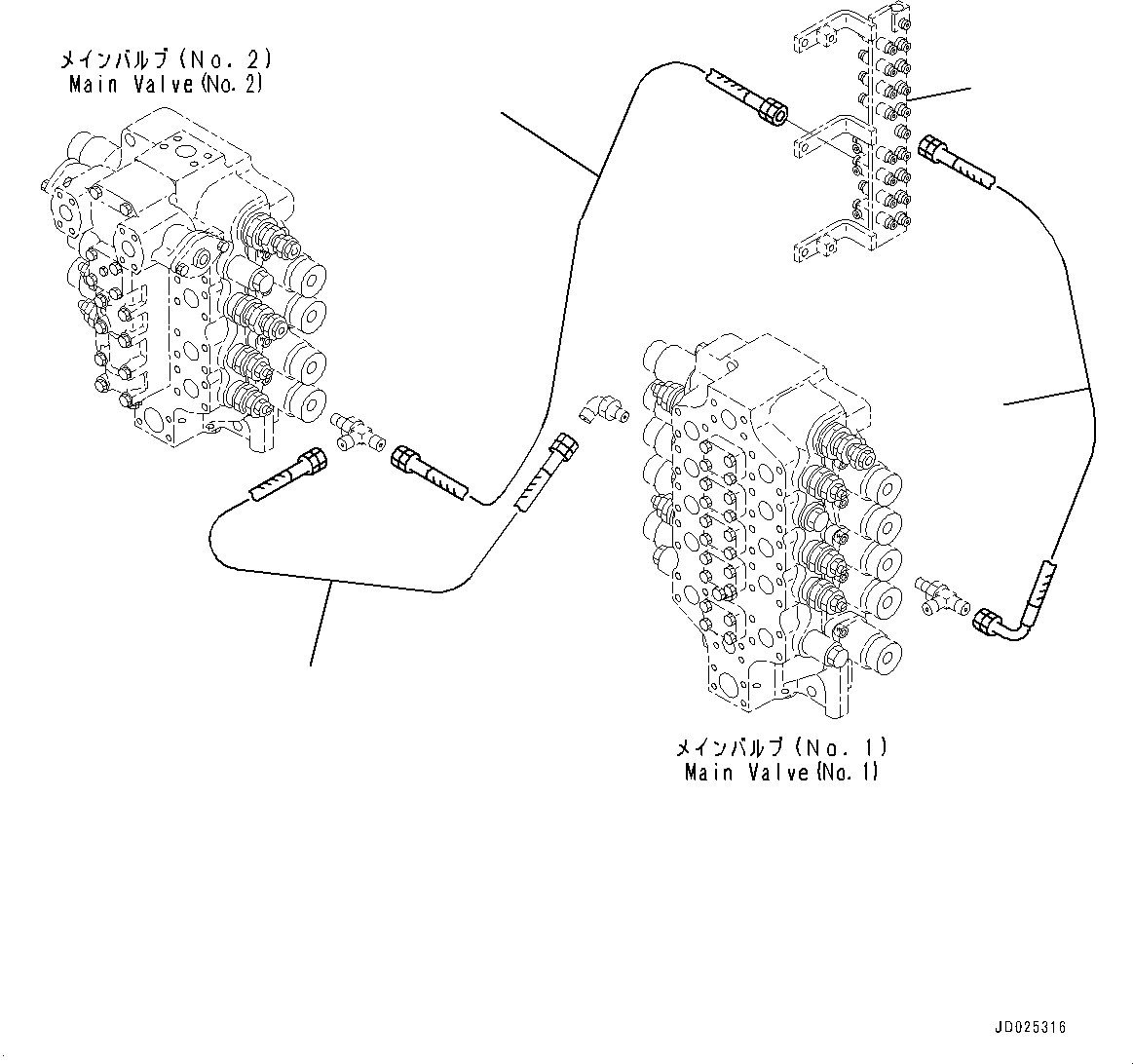 メインバルブ(No. 2)
Main Valve(No. 2)

メインバルブ(No. 1)
Main Valve(No. 1)

JD025316