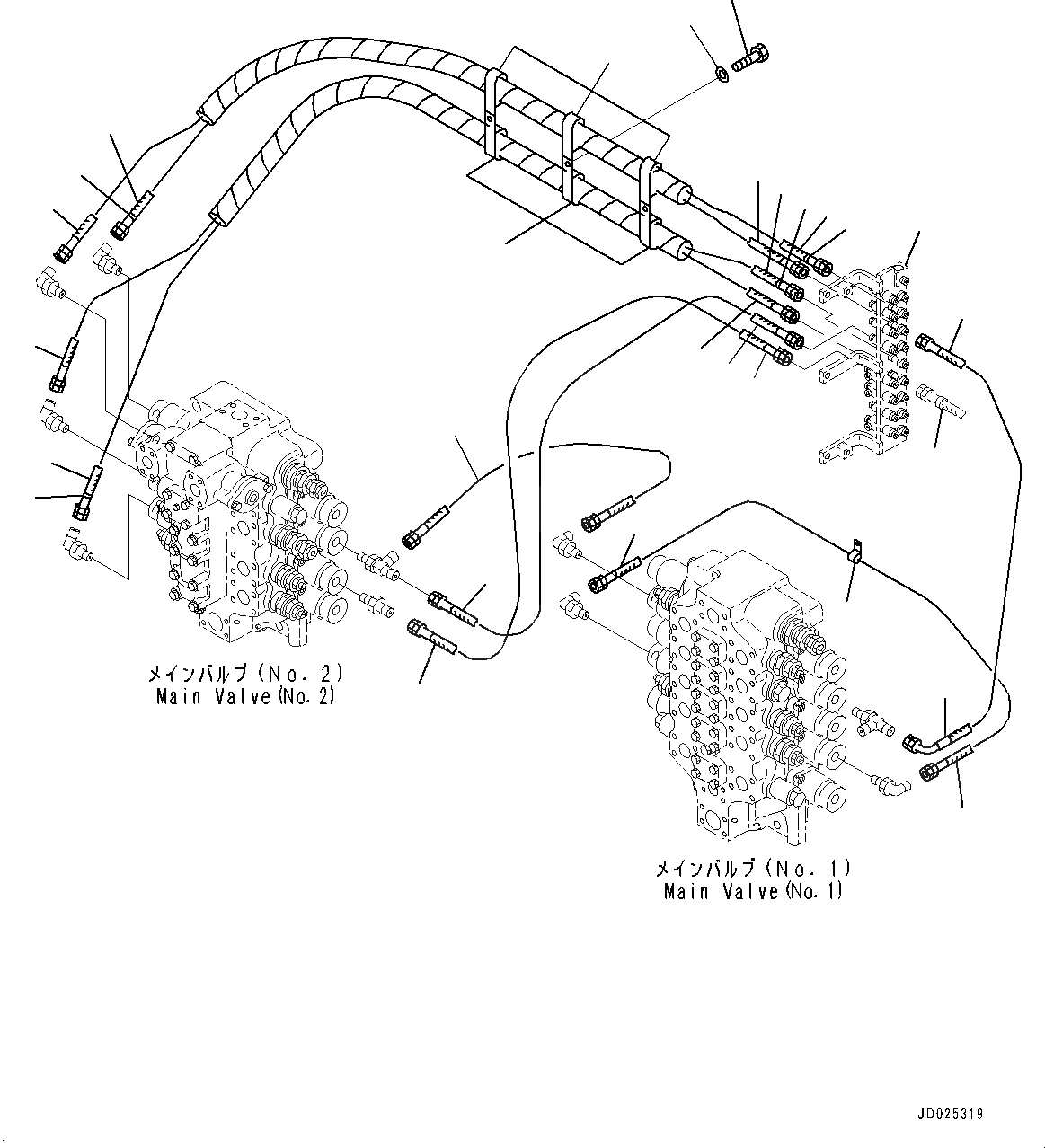 メインバルブ（No. 2）
Main Valve(No. 2)

メインバルブ（No. 1）
Main Valve(No. 1)

JD025319