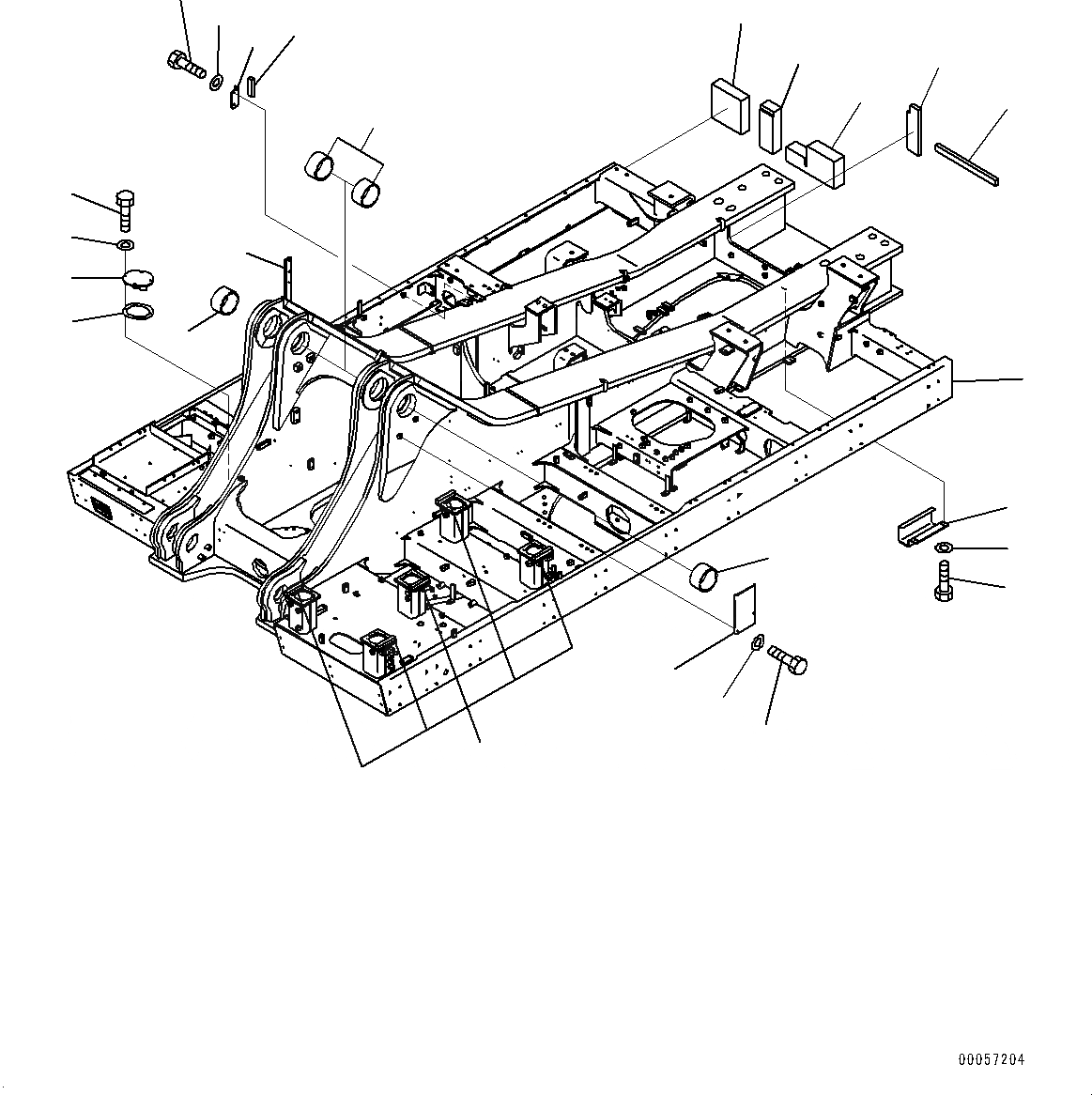 00057204