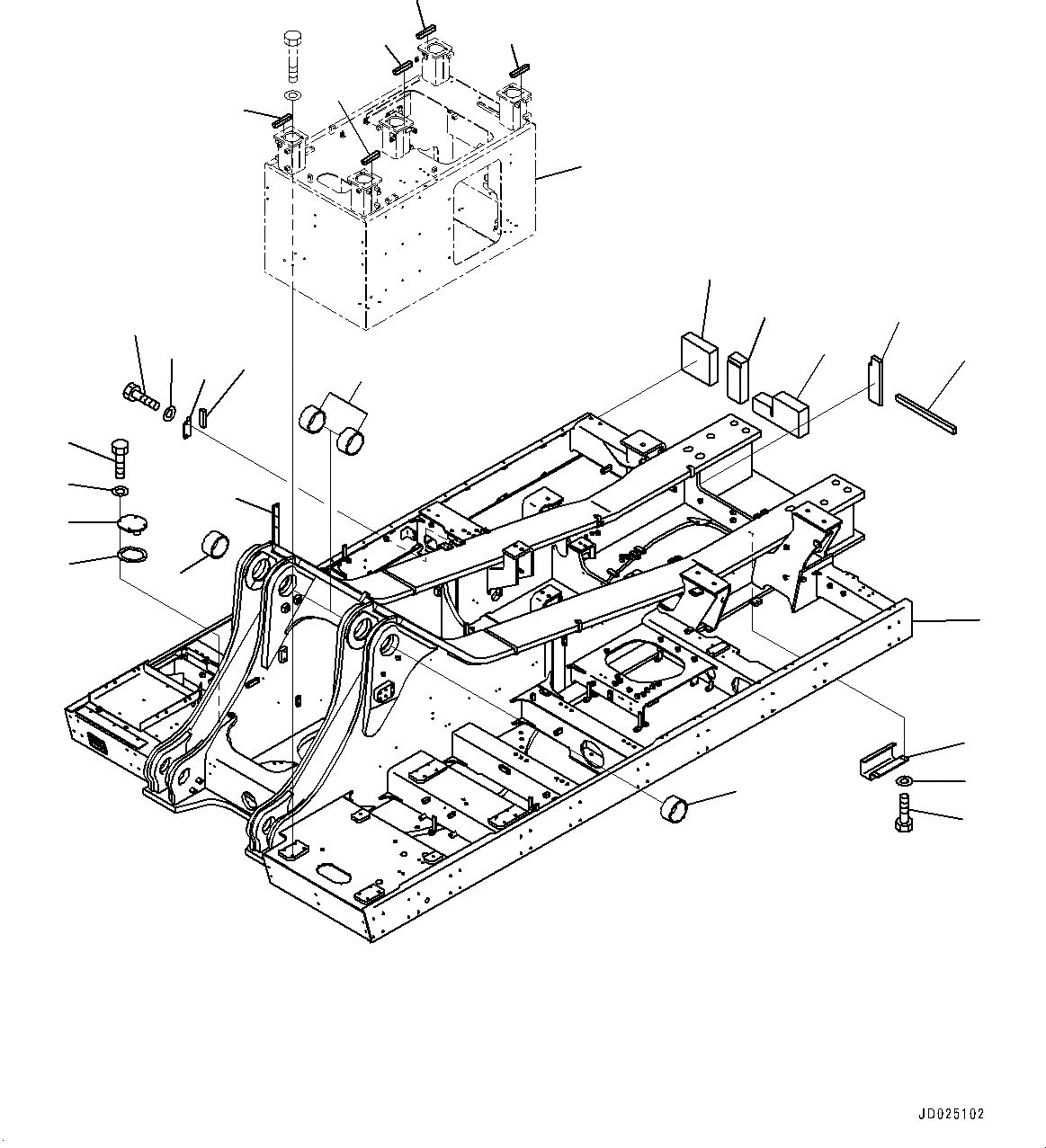 JD025102