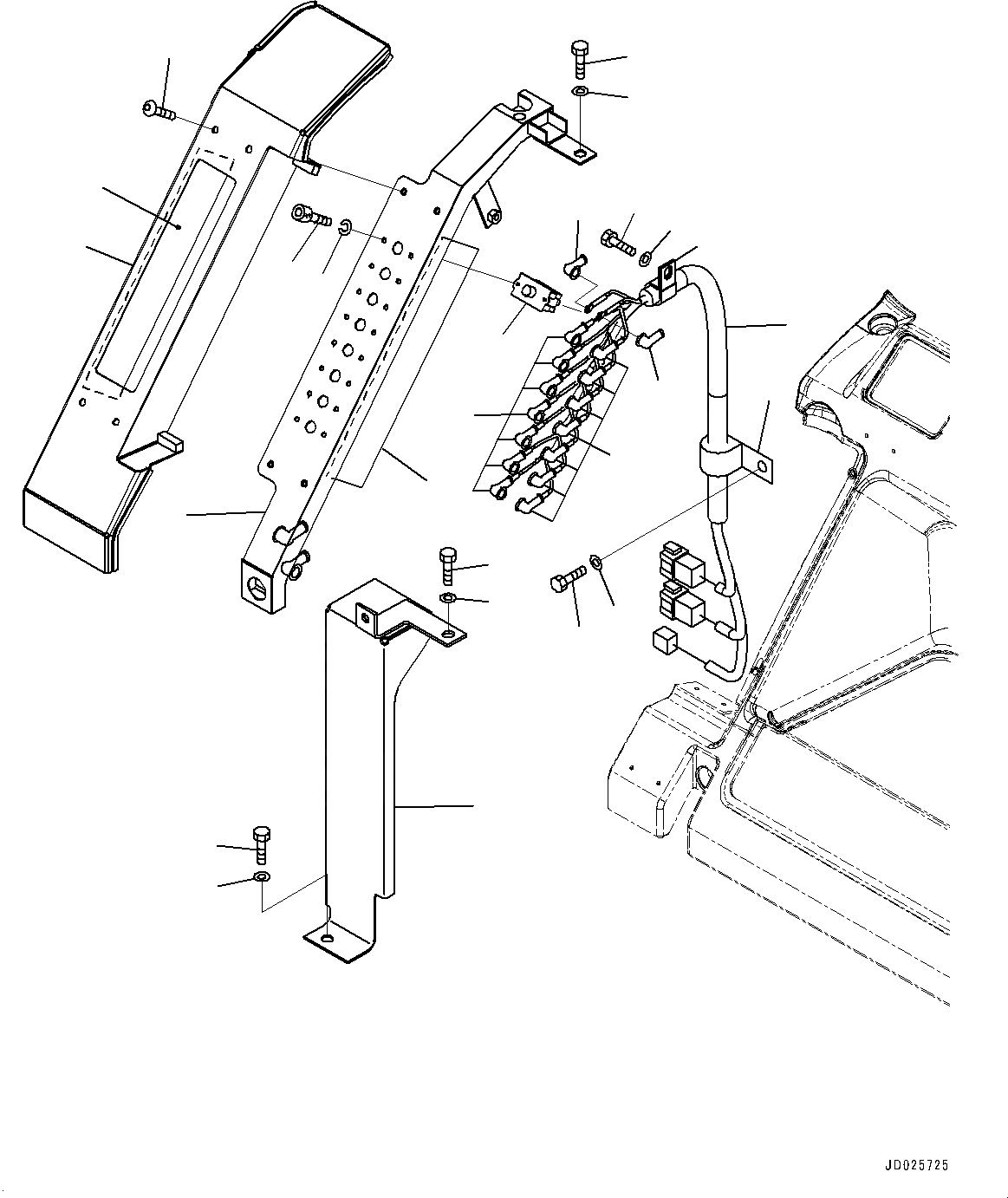 JD025725