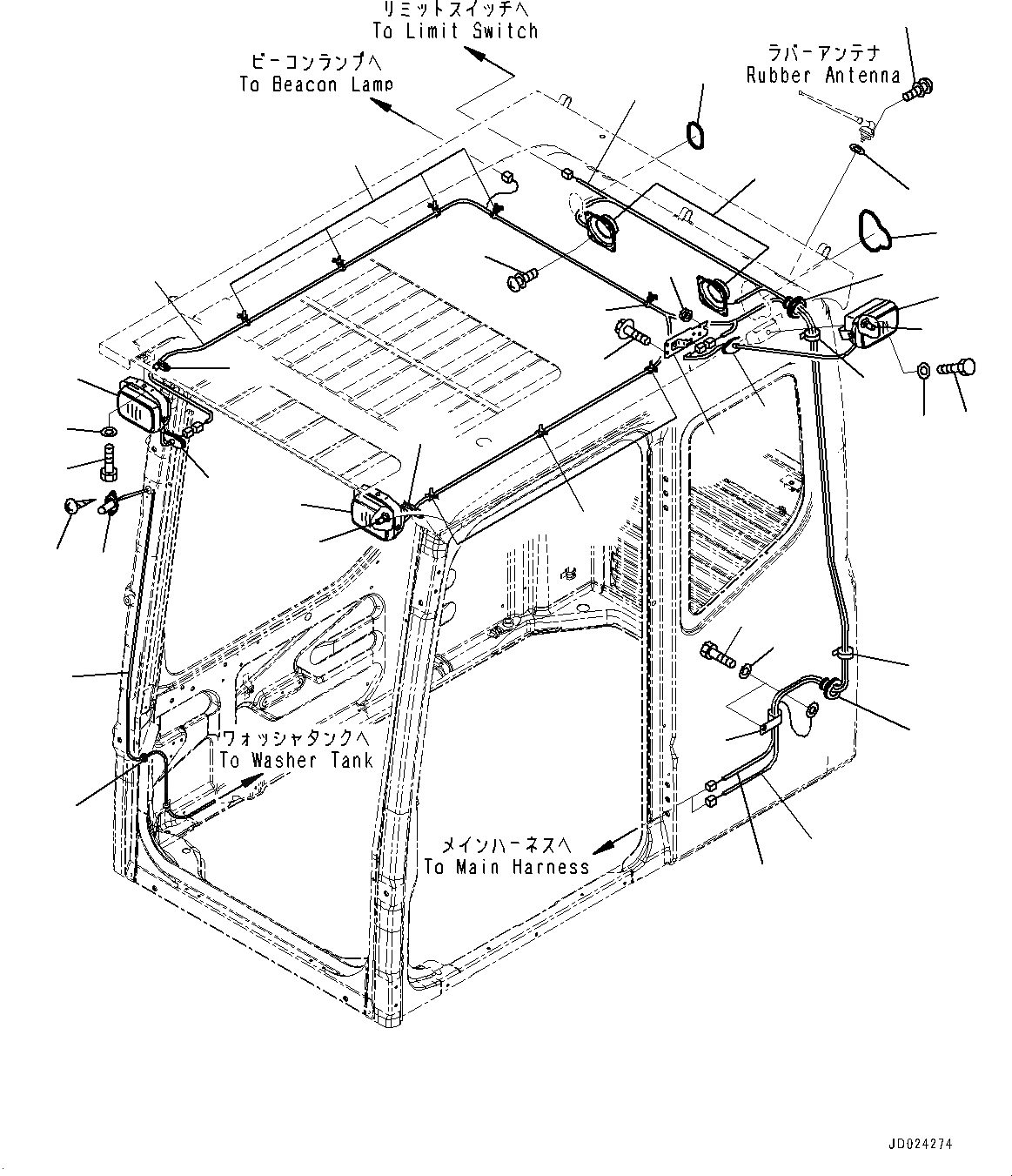 リミットスイッチへ
To Limit Switch

ビーコンランプへ
To Beacon Lamp

ラバーアンテナ
Rubber Antenna

ウォッシャタンクへ
To Washer Tank

メインハーネスへ
To Main Harness

JD024274