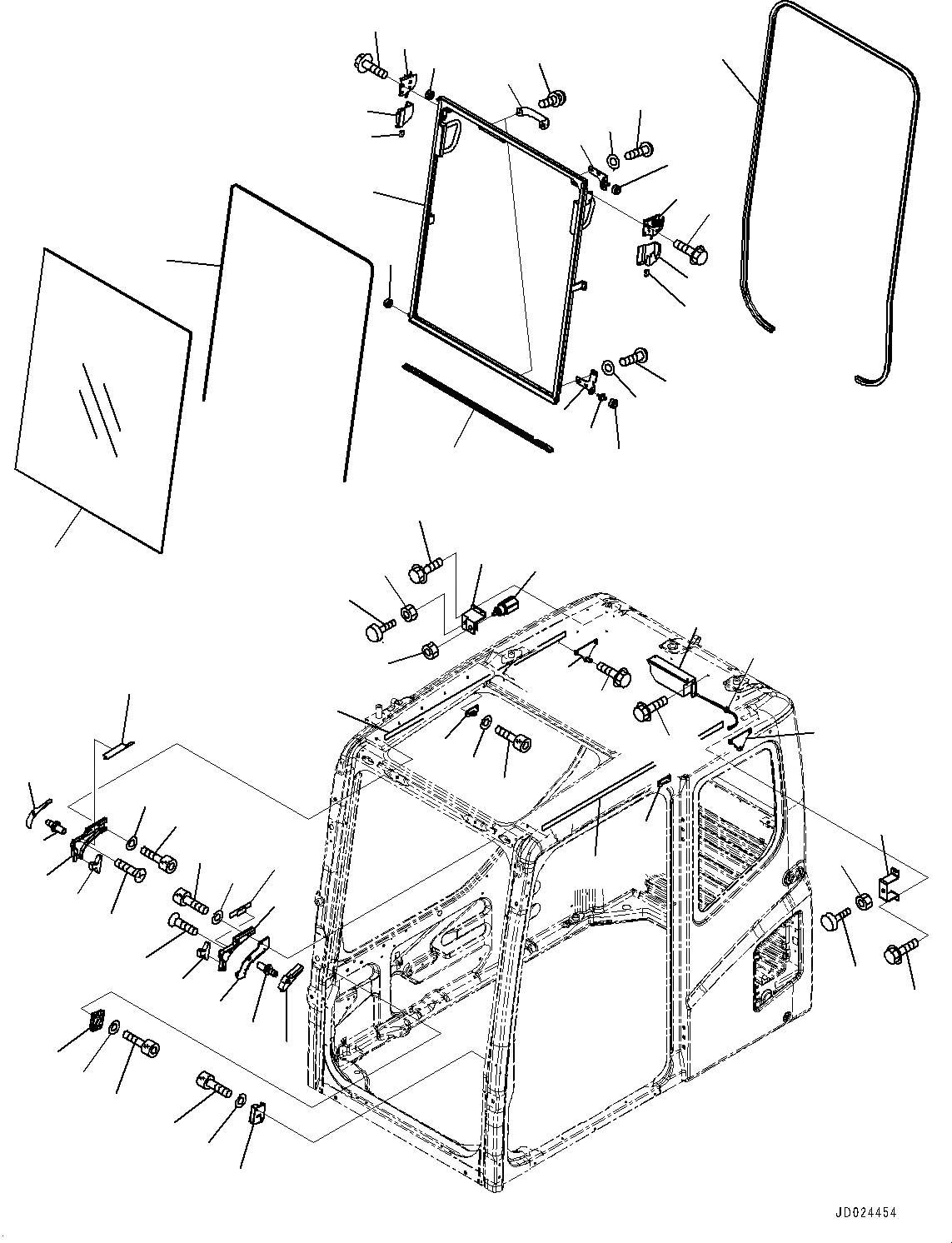 JD024454