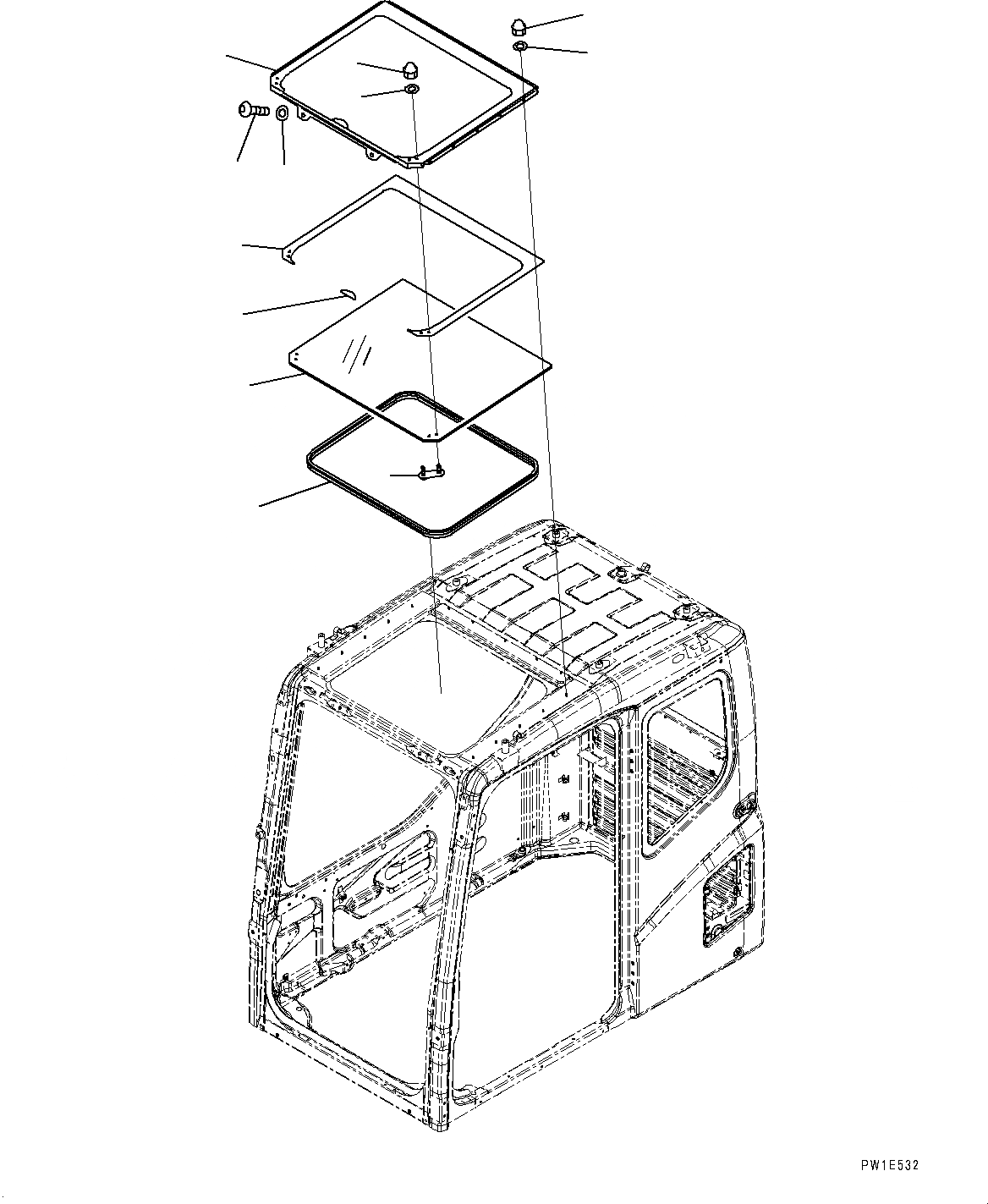 PW1E532