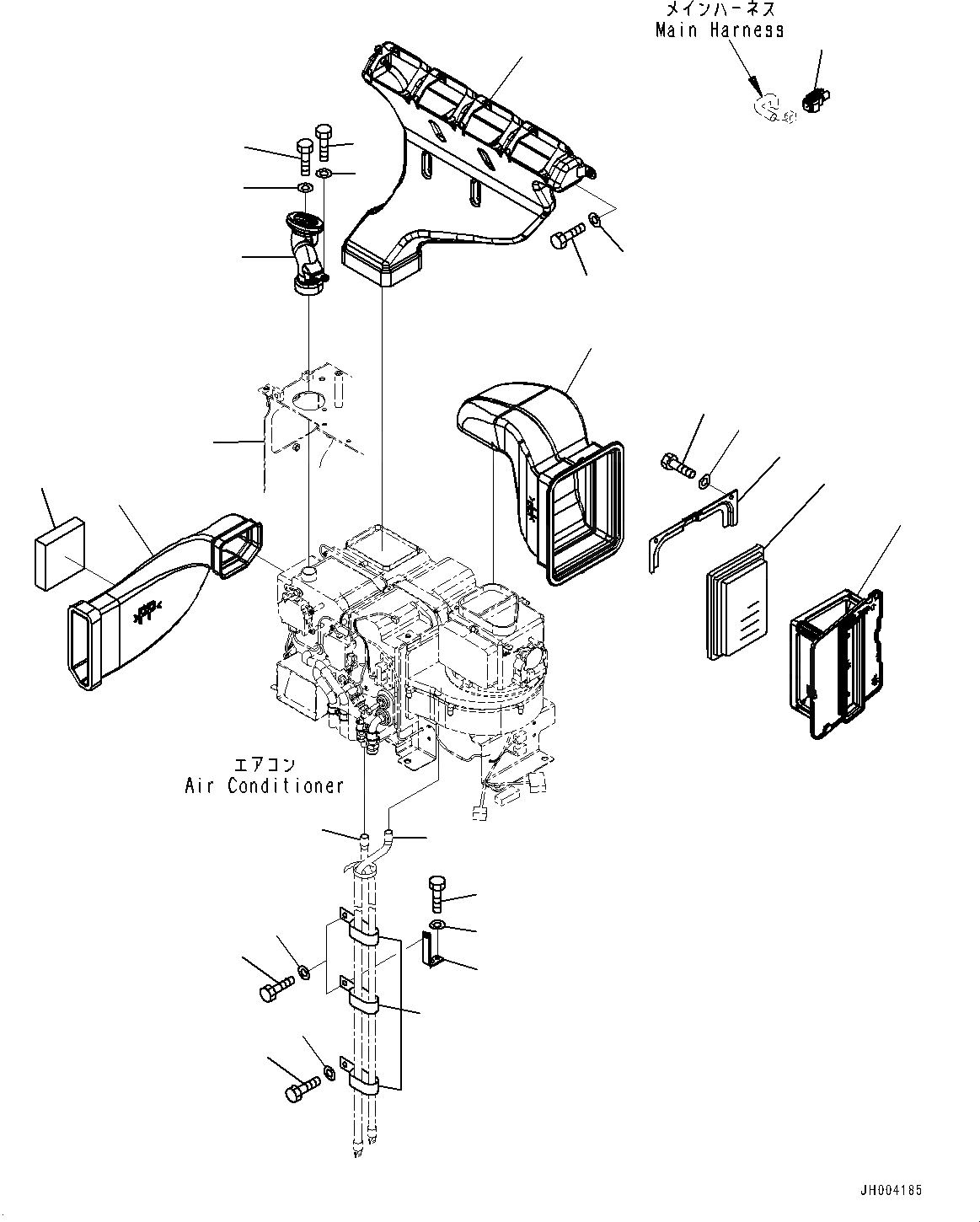 メインハーネス
Main Harness

エアコン
Air Conditioner

JH004185