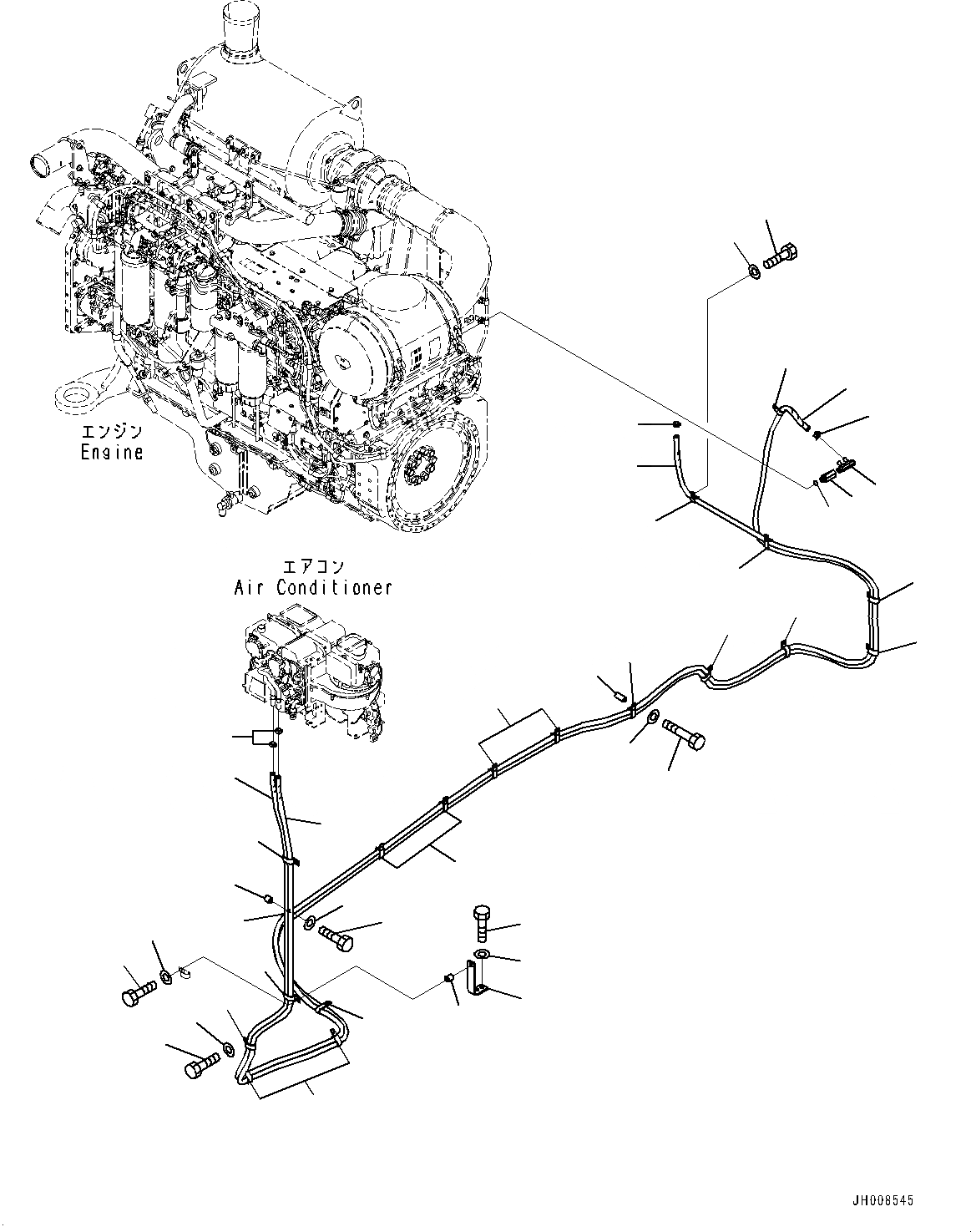 エンジン
Engine

エアコン
Air Conditioner

JH008545