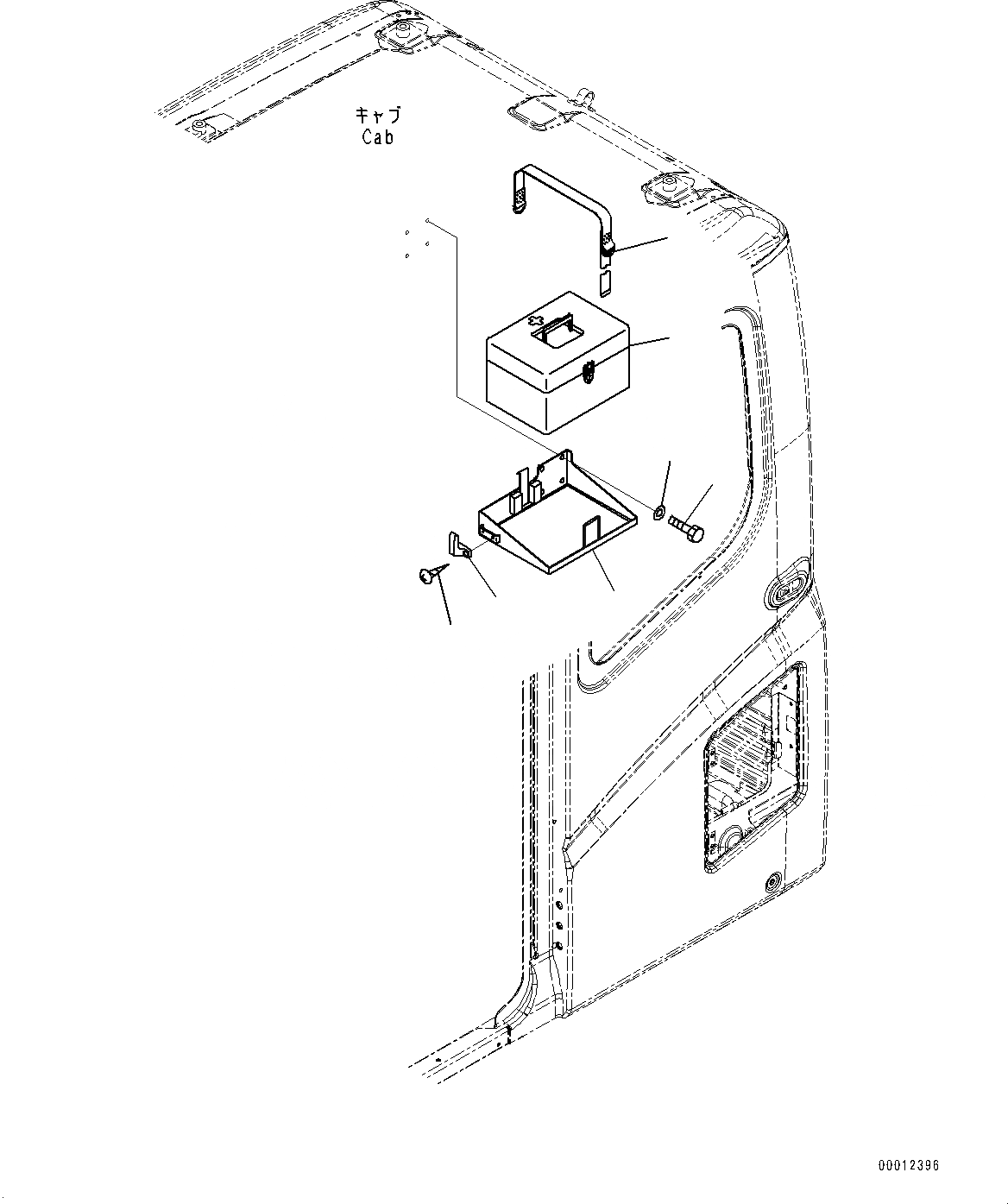 キャブ
Cab

00012396