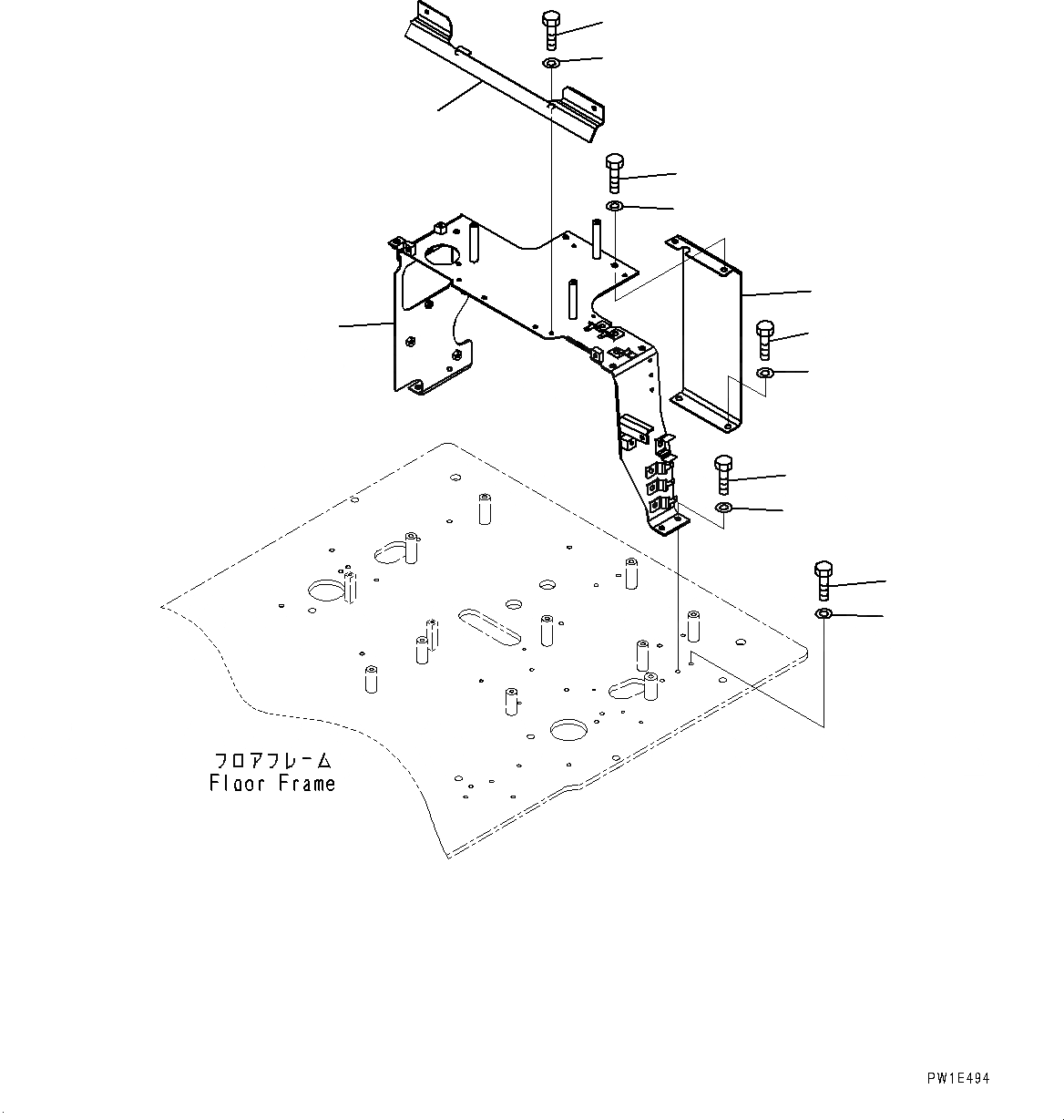 フロアフレーム
Floor Frame

PW1E494