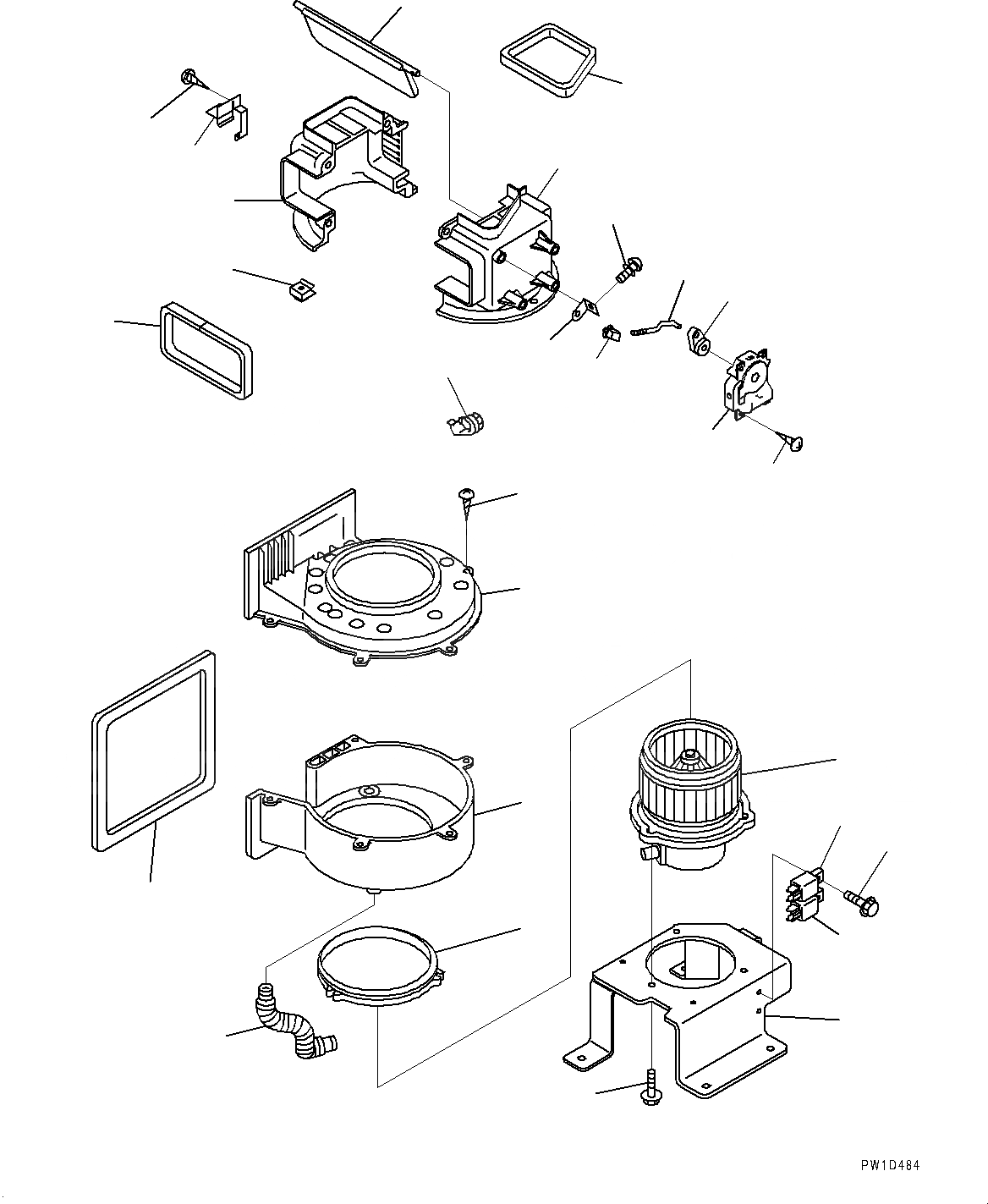 PW1D484