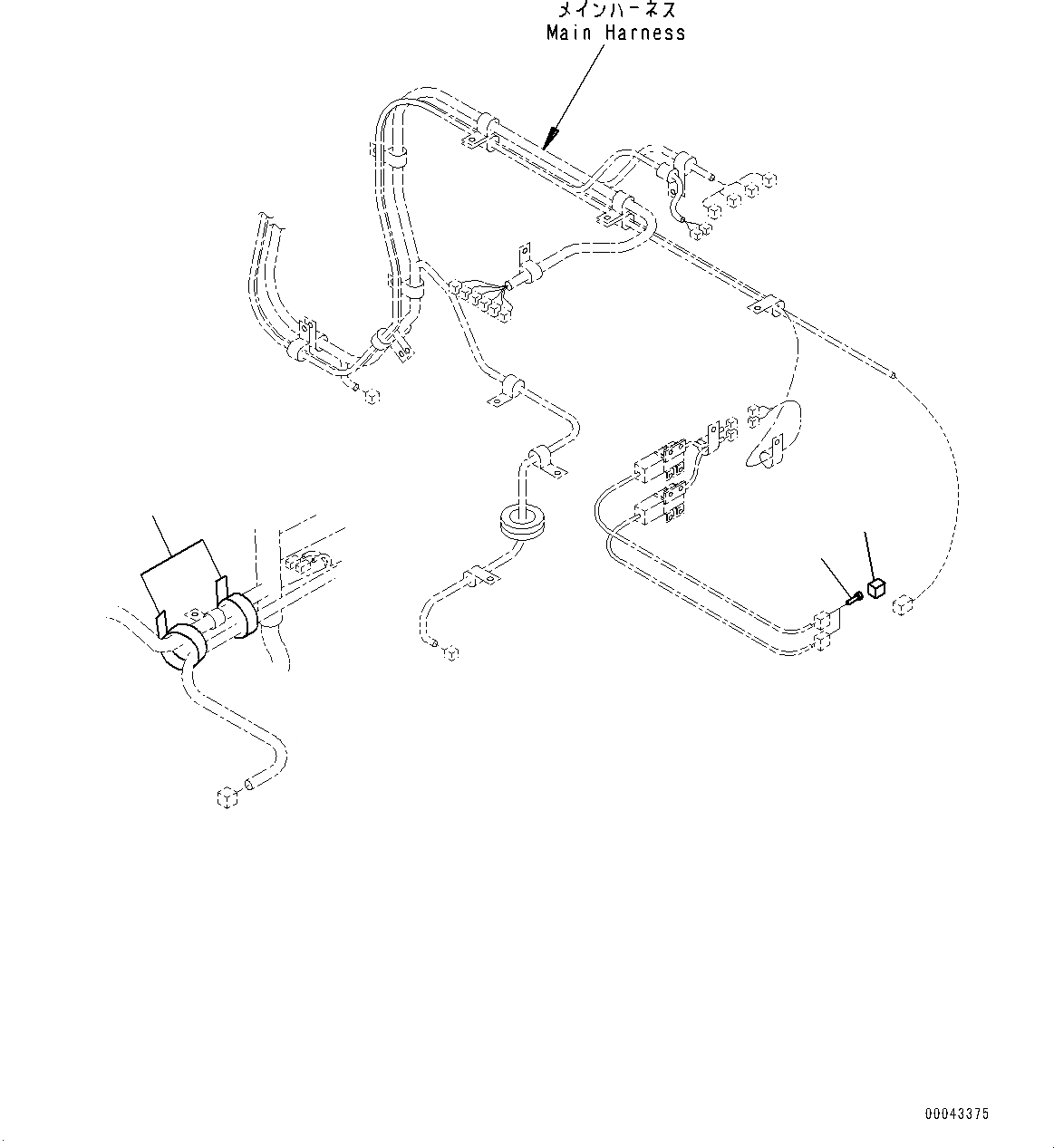 メインハーネス
Main Harness

00043375