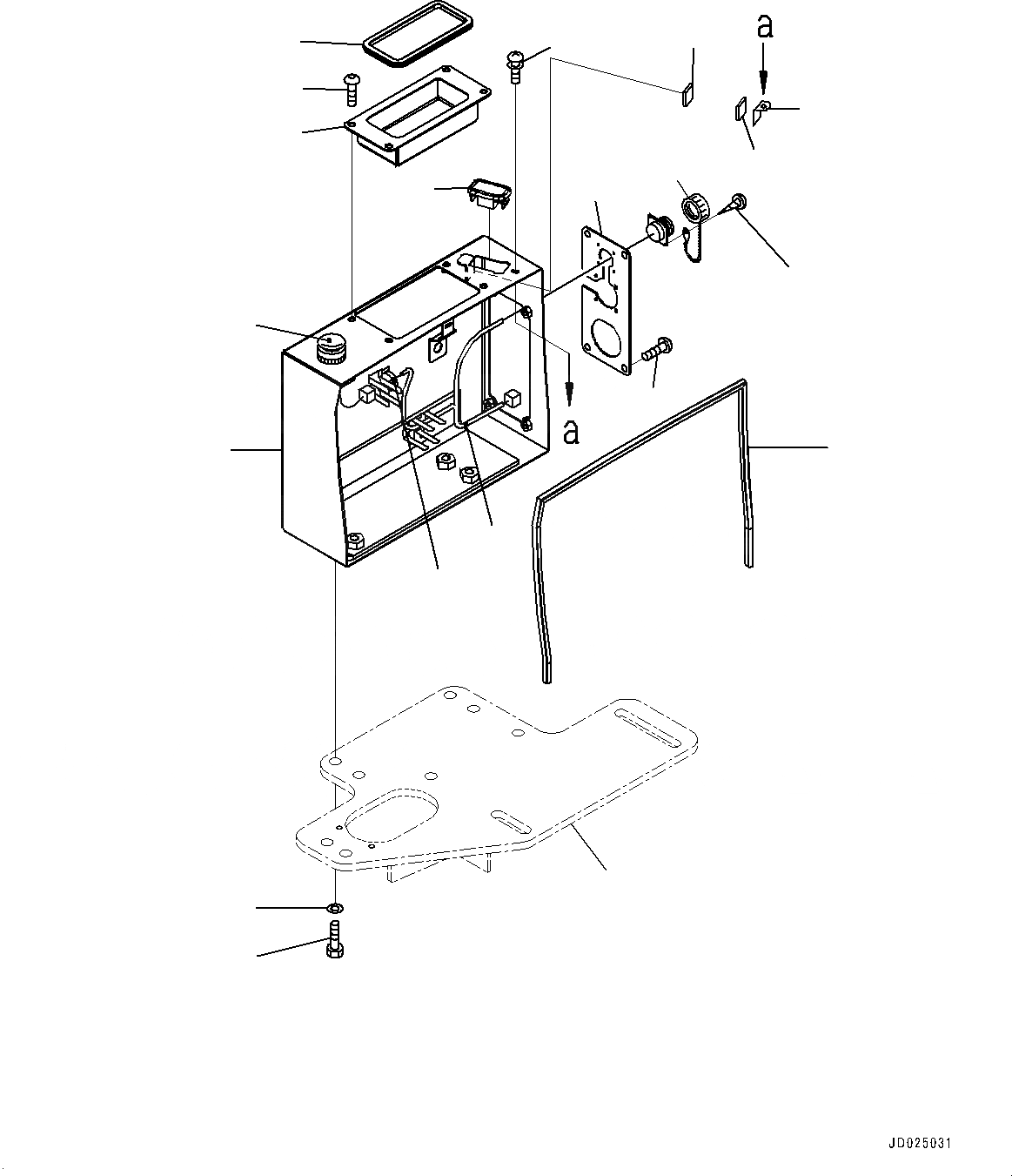 a

a

JD025031