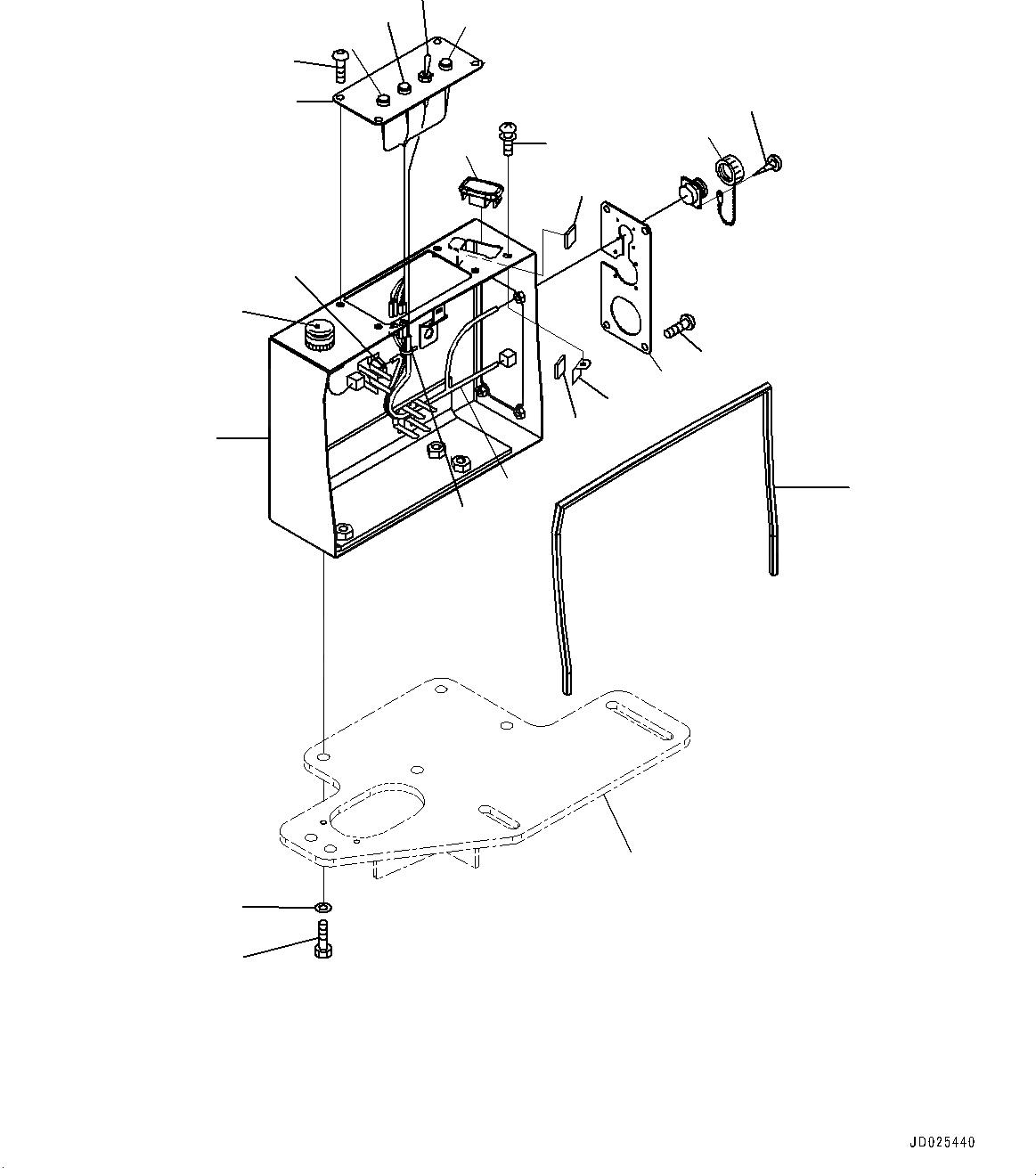 JD025440