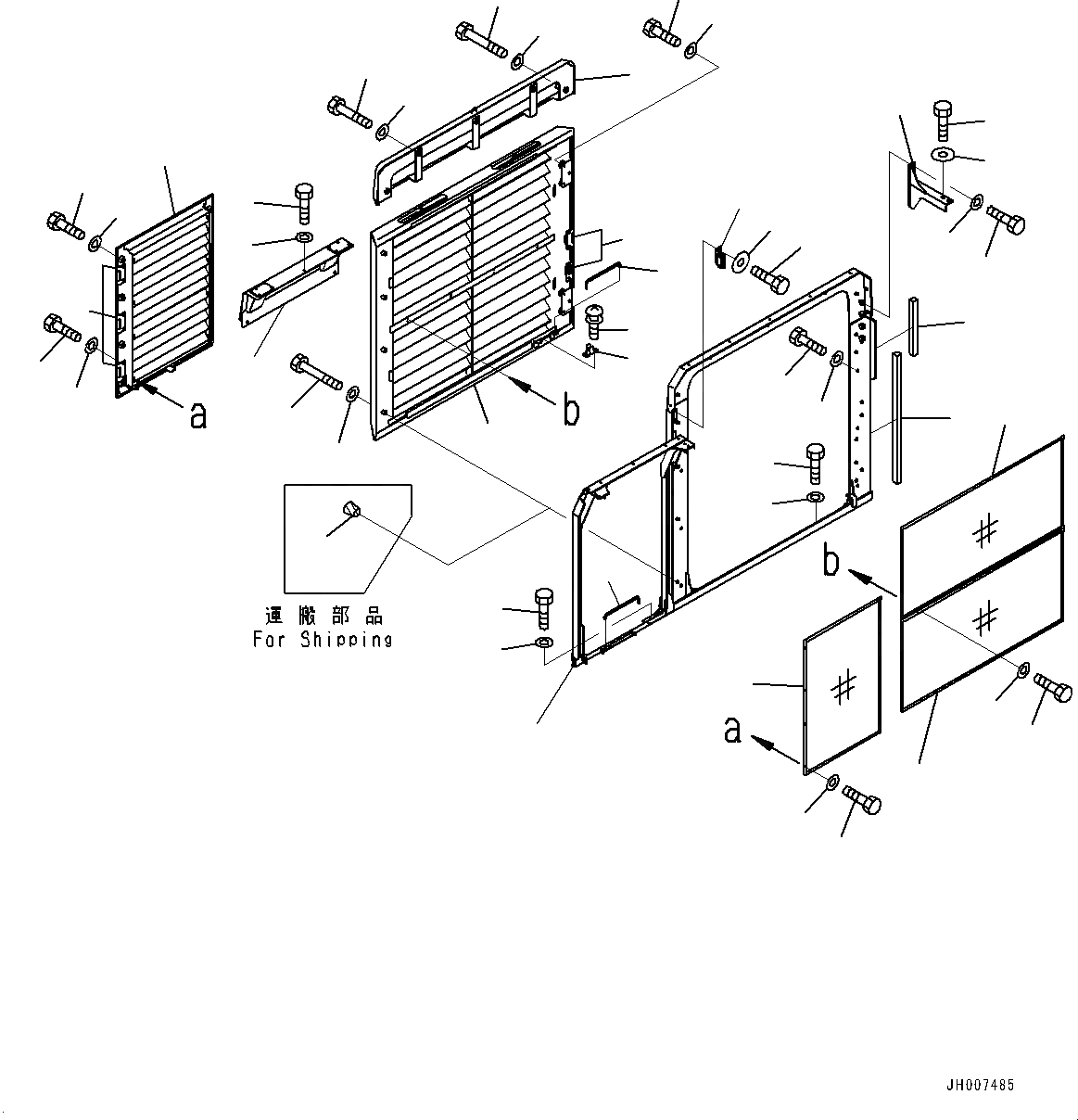 a

b

運搬部品
For Shipping

b

a

JH007485